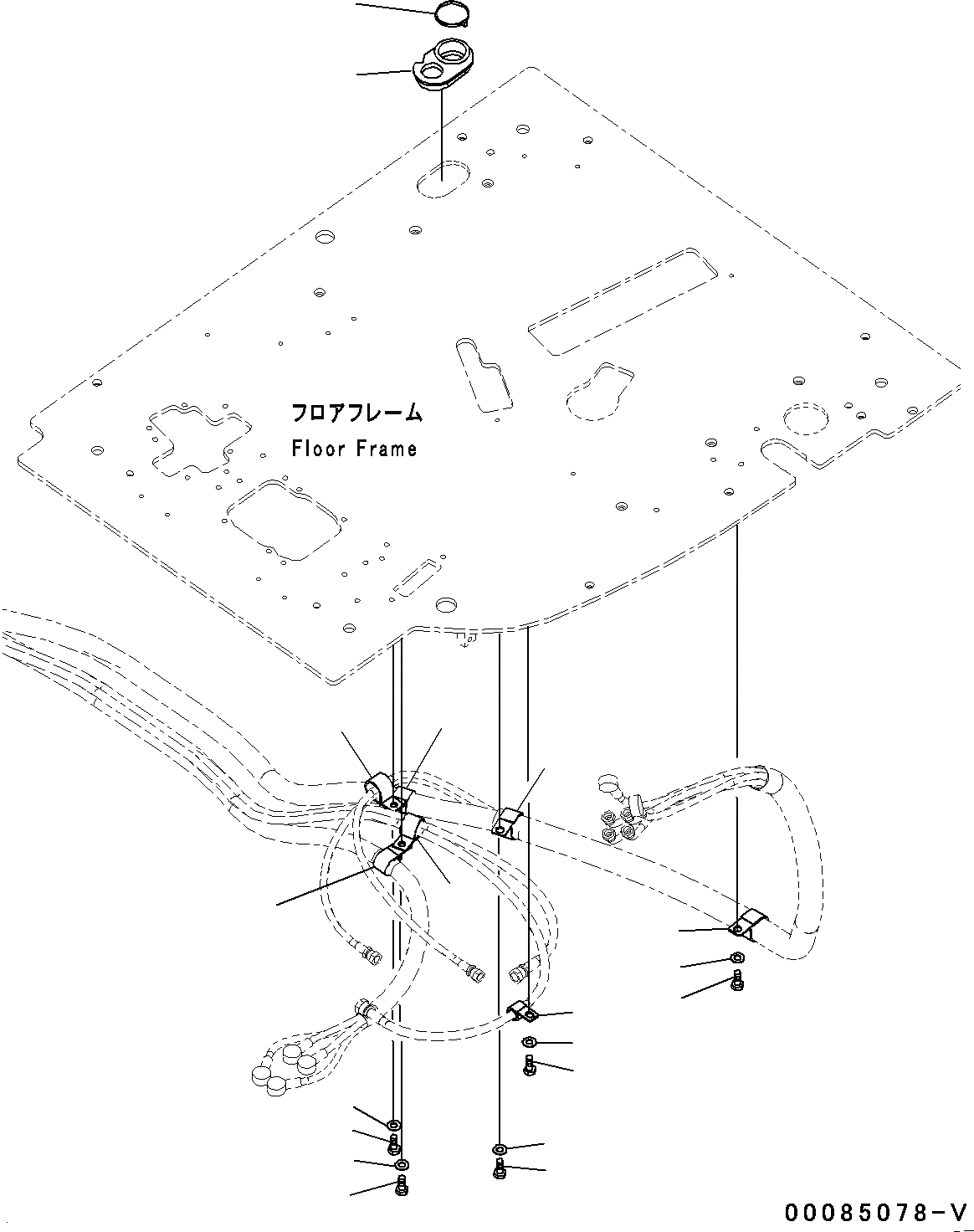 フロアフレーム
Floor Frame

00085078-V