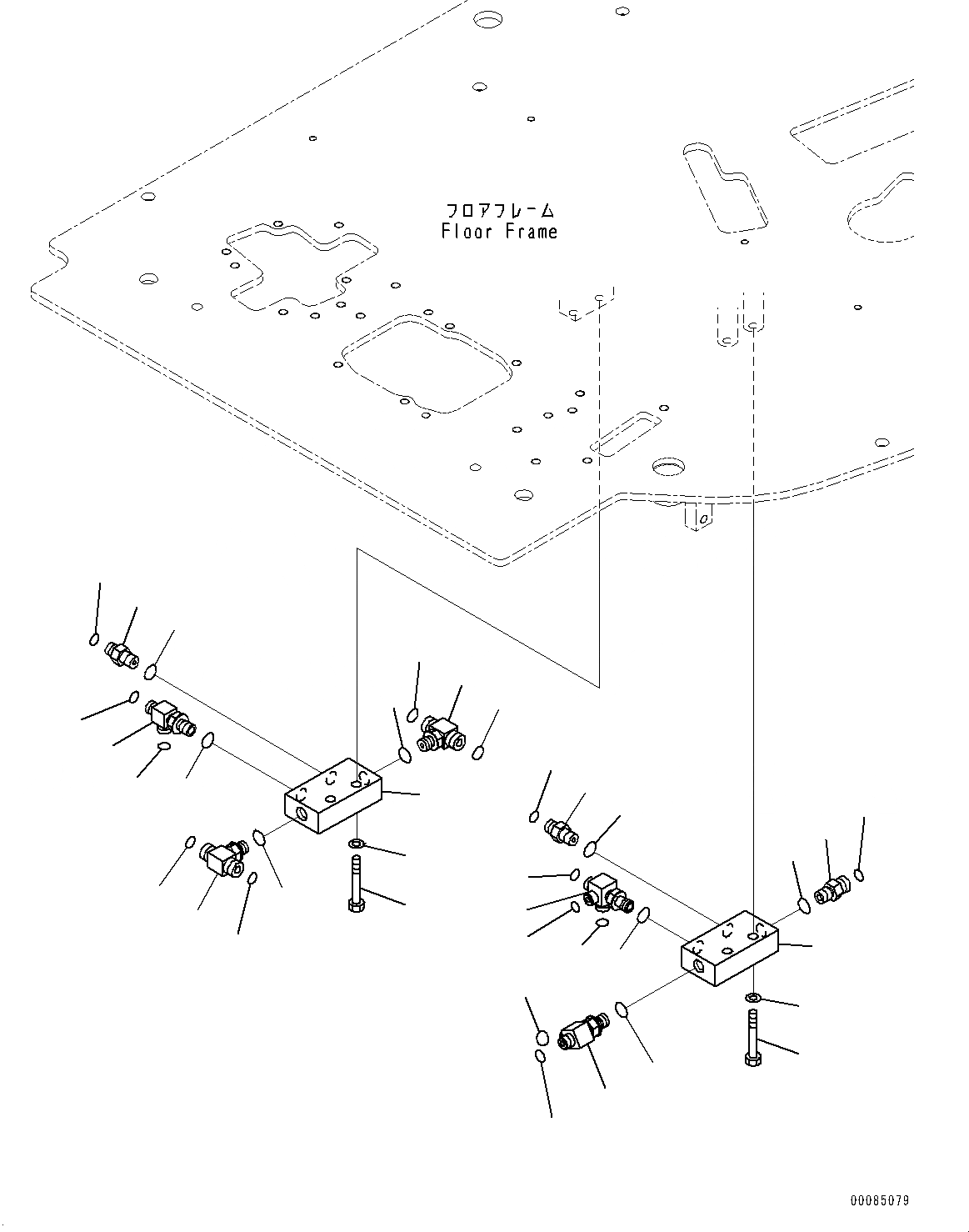 フロアフレーム
Floor Frame

00085079