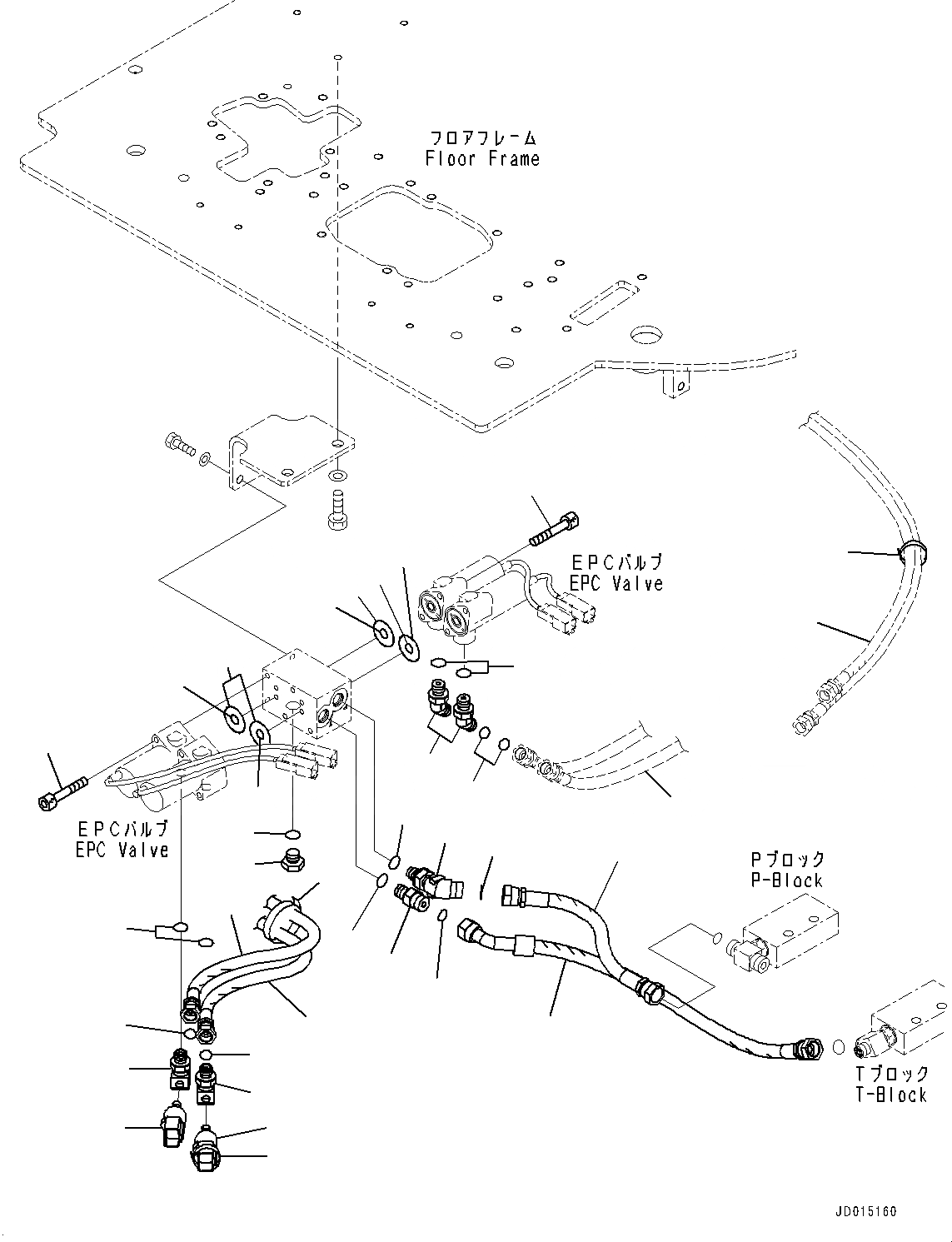 フロアフレーム
Floor Frame

EPCバルブ
EPC Valve

EPCバルブ
EPC Valve

Pブロック
P-Block

Tブロック
T-Block

JD015160