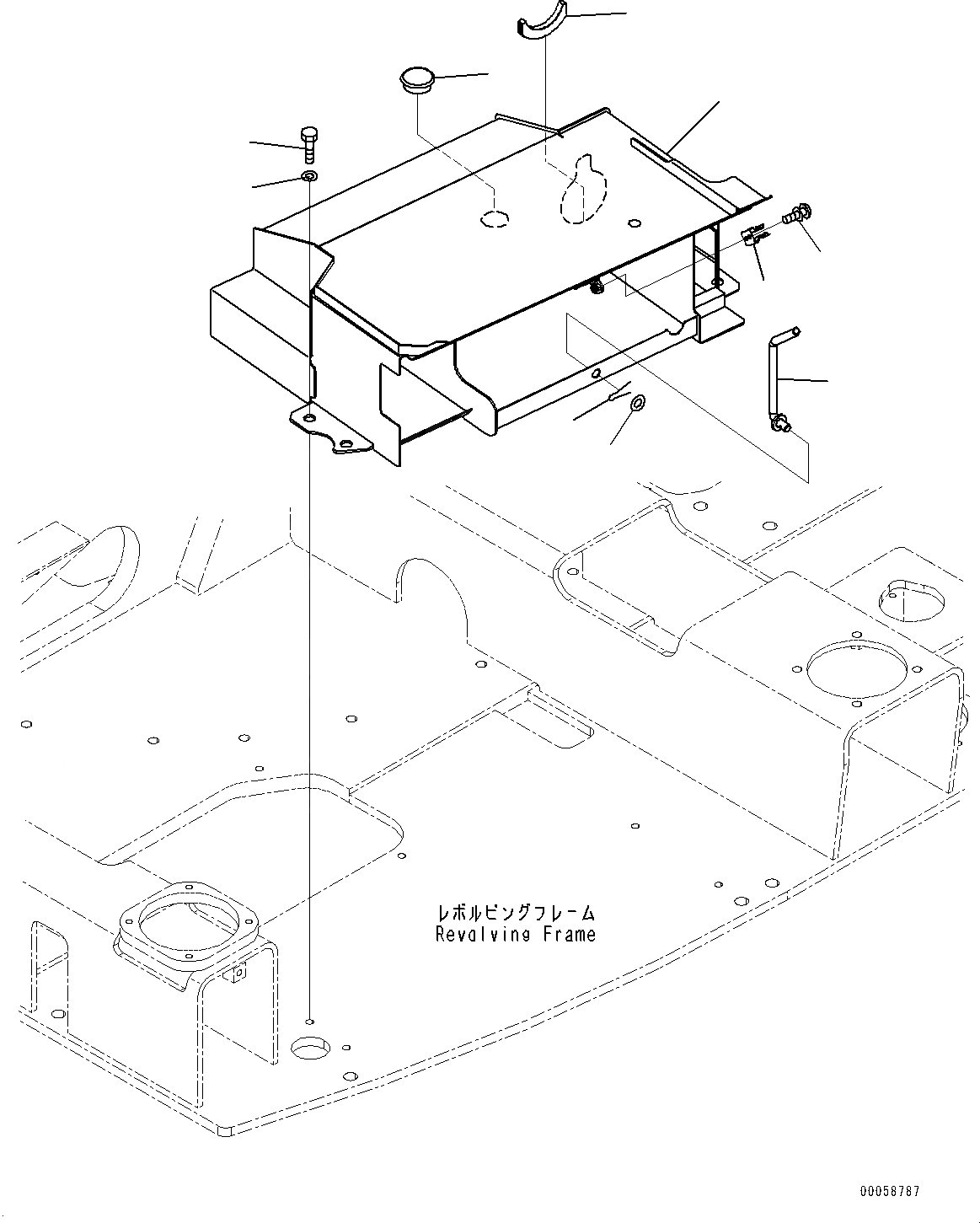 レボルビングフレーム
Revolving Frame

00058787