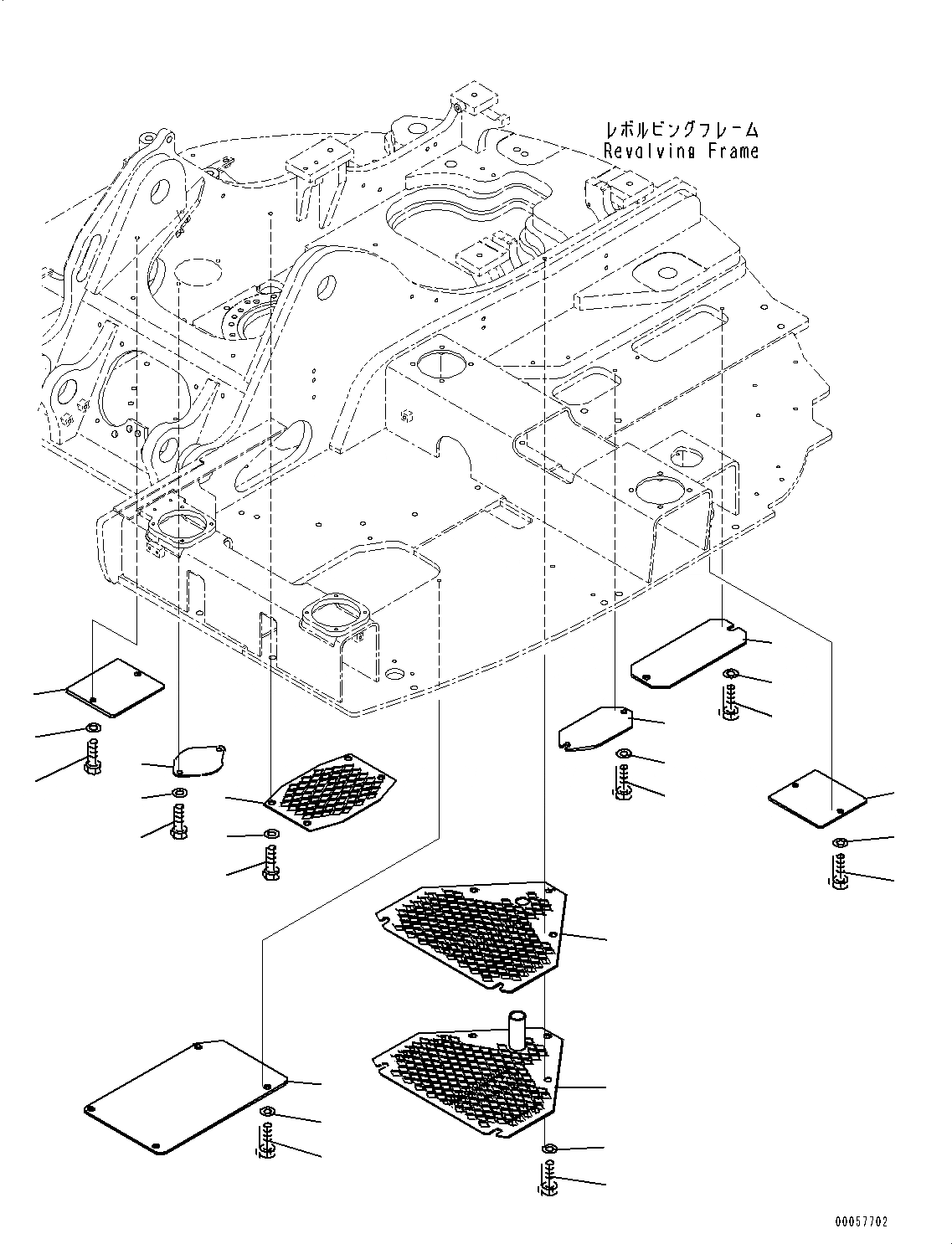 レボルビングフレーム
Revolving Frame

00057702