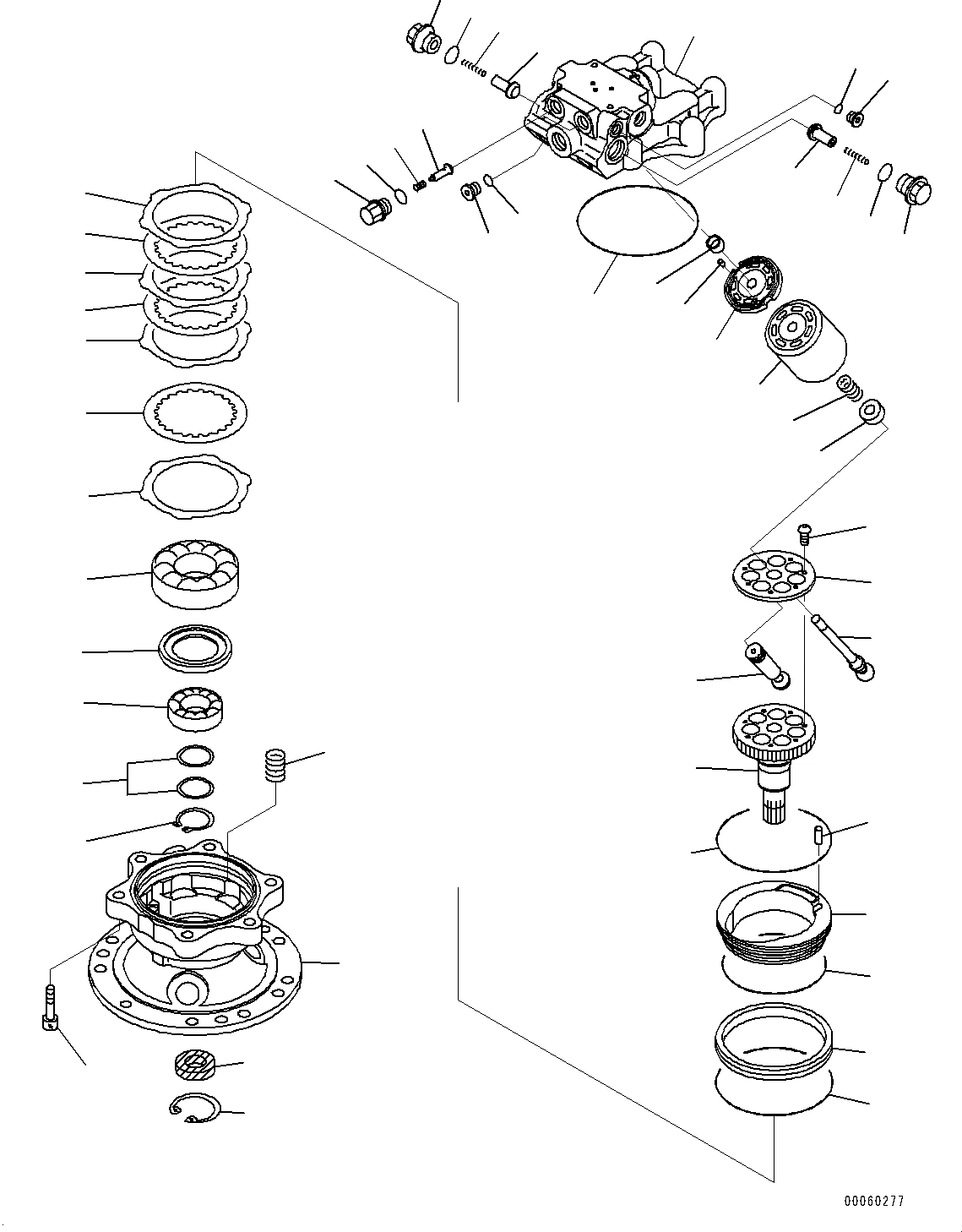 00060277