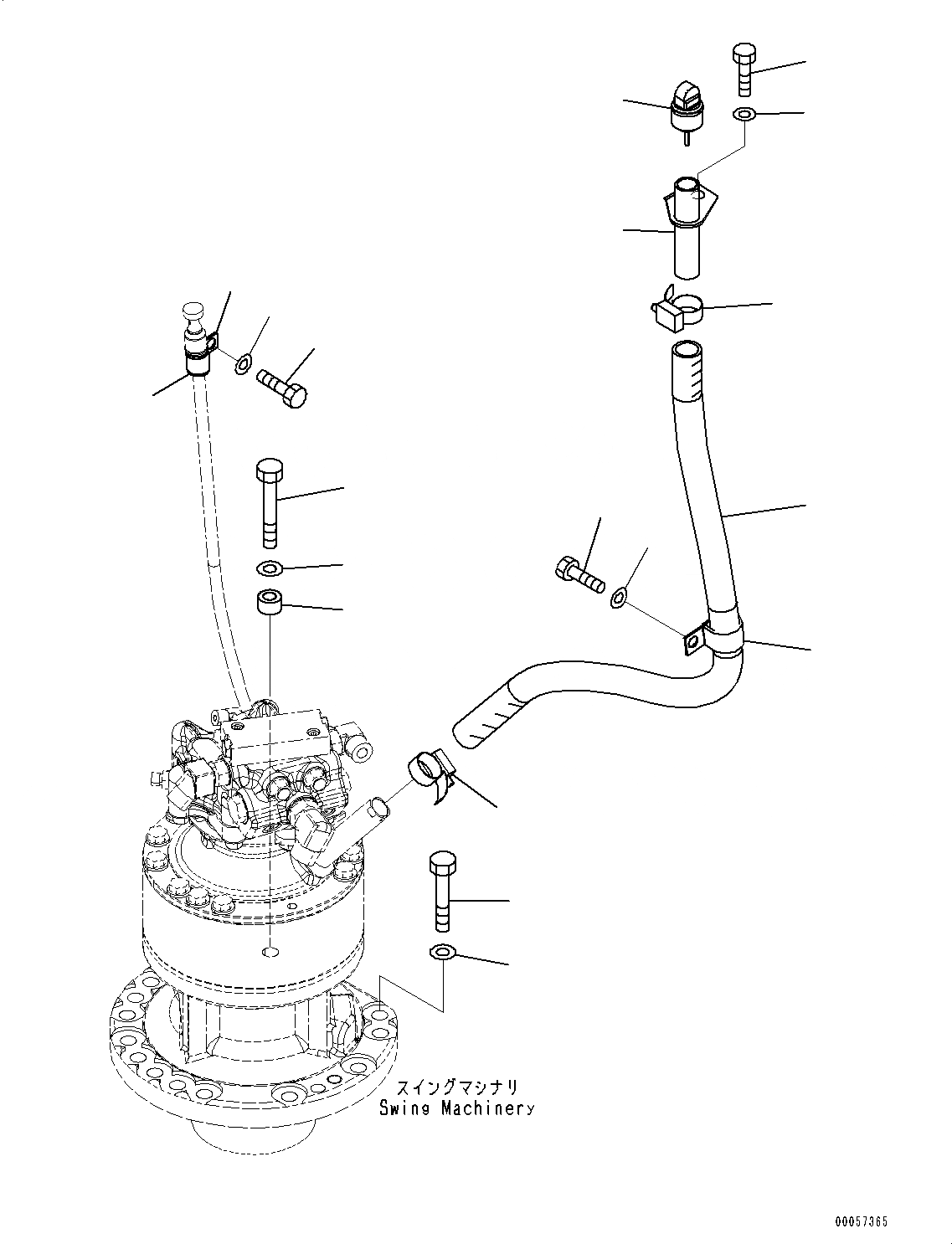 スイングマシナリ
Swing Machinery

00057365