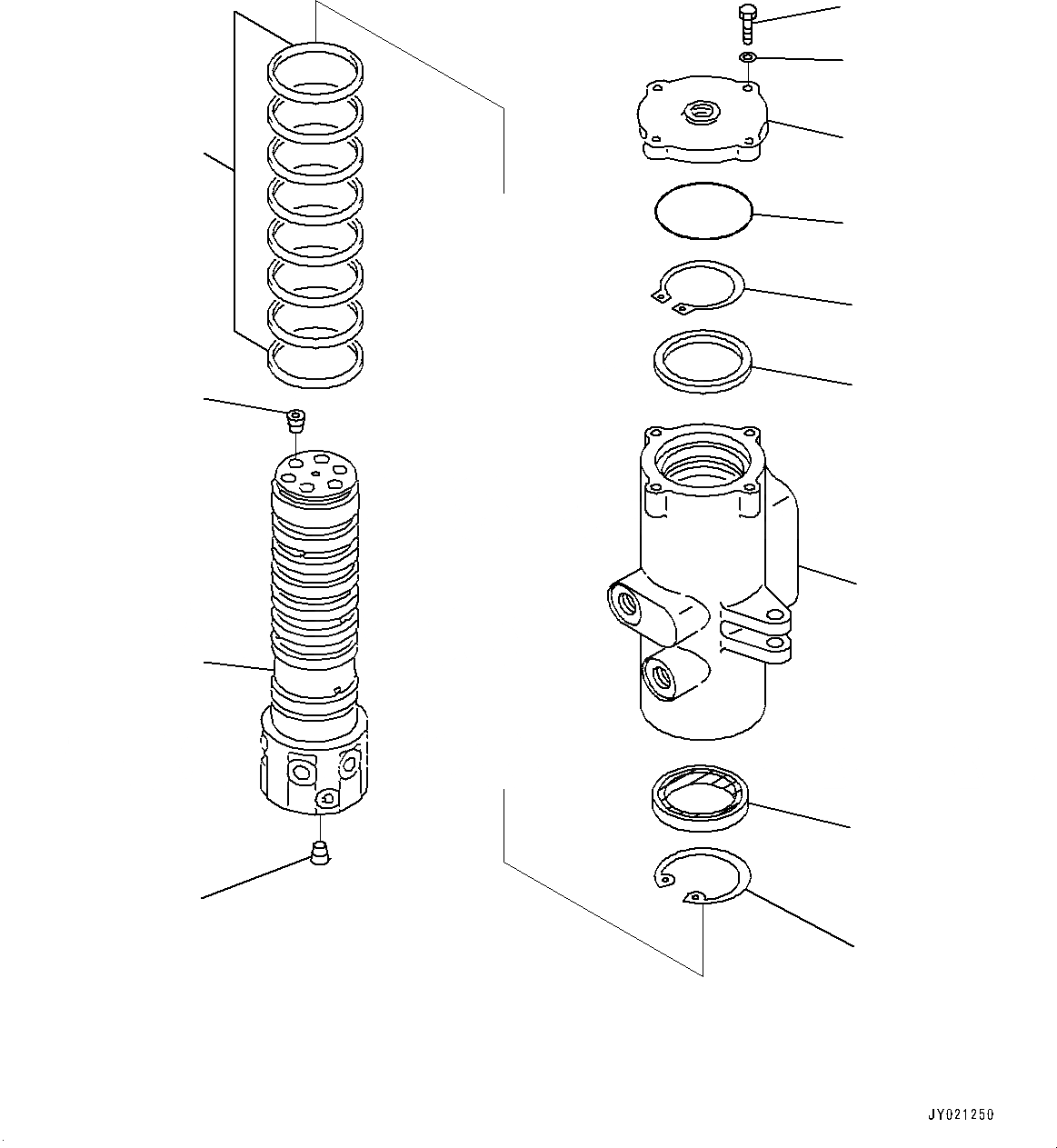 JY021250