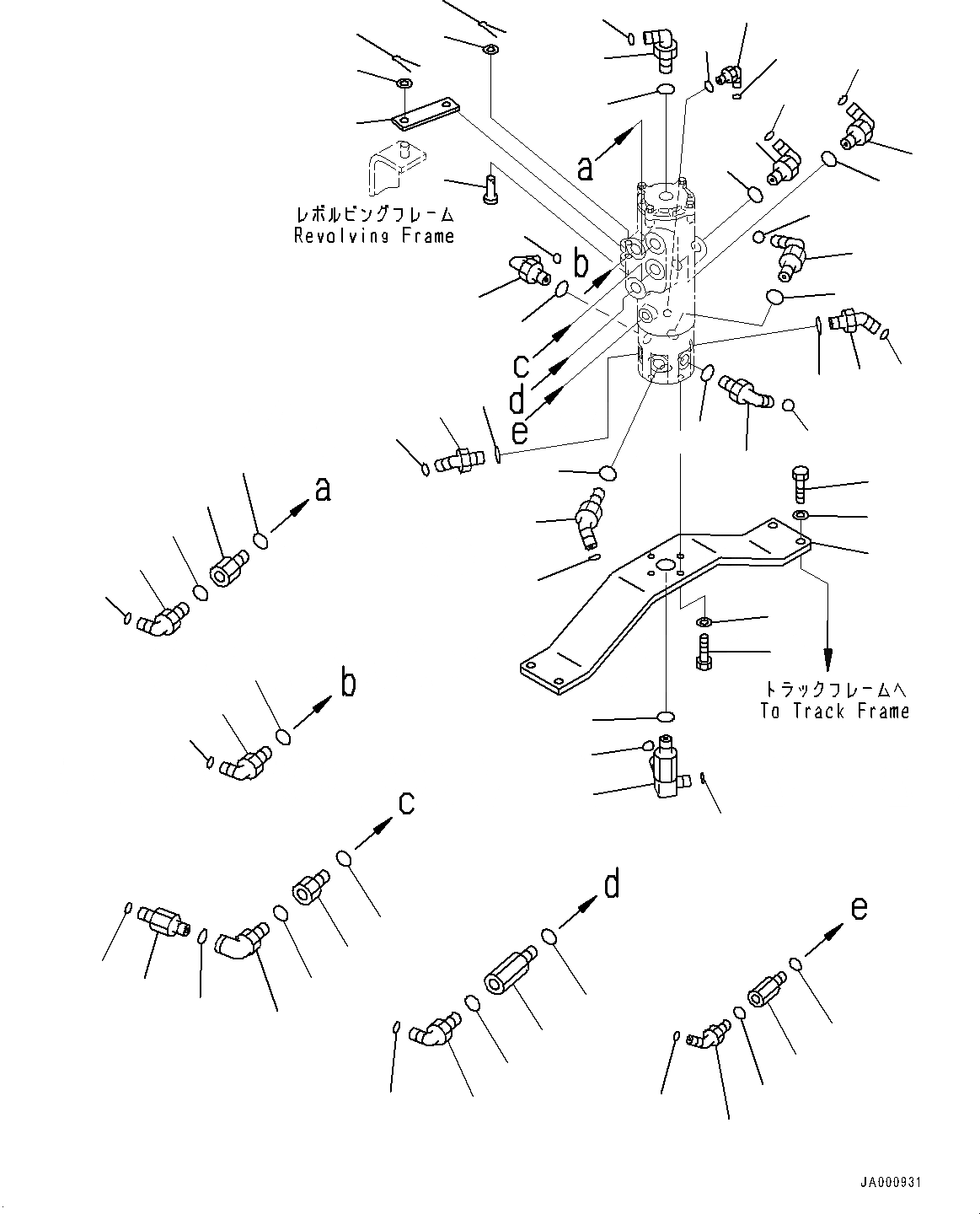 a

レボルビングフレーム
Revolving Frame

b

c

d

e

a

b

c

d

e

トラックフレームへ
To Track Frame

JA000931