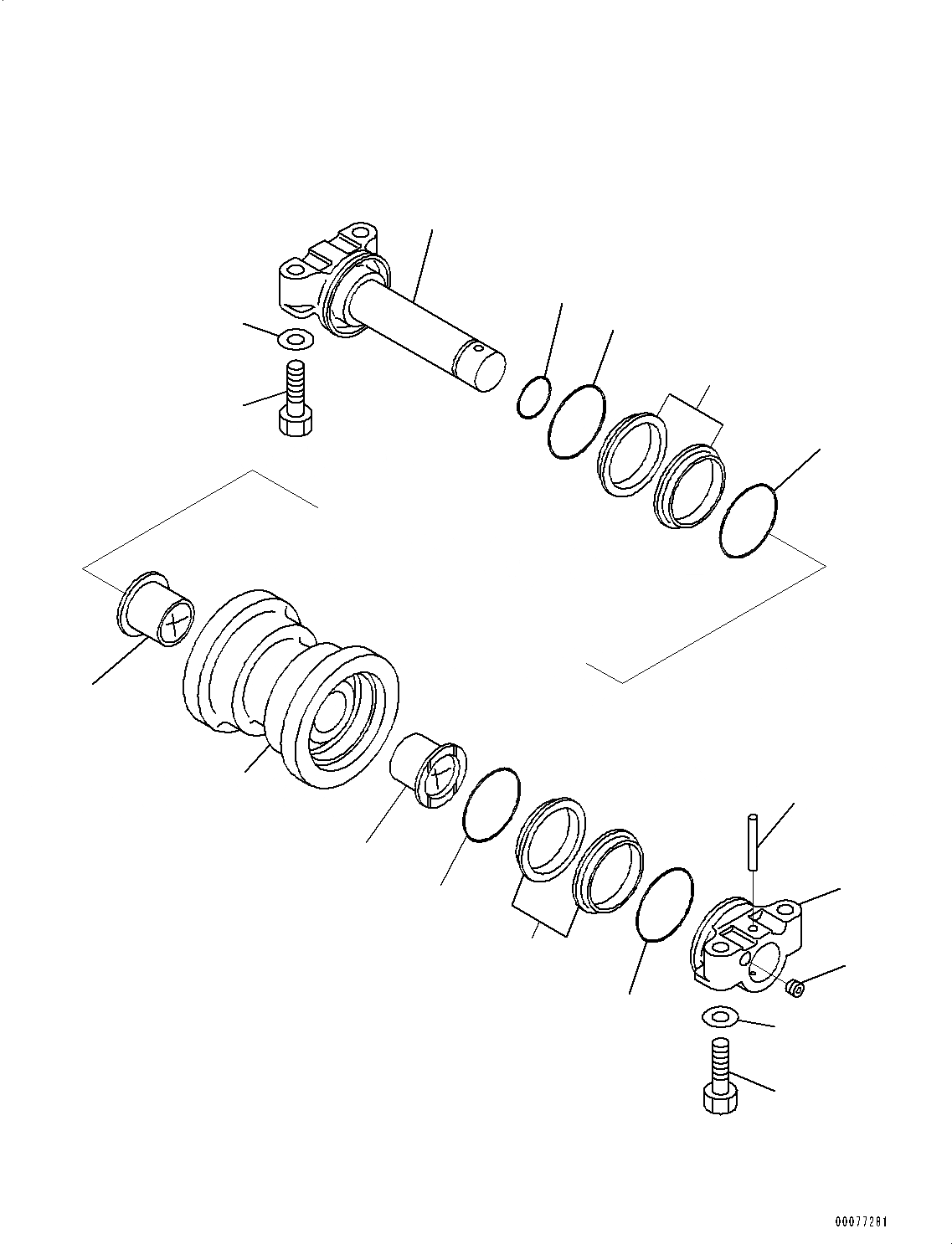 00077281