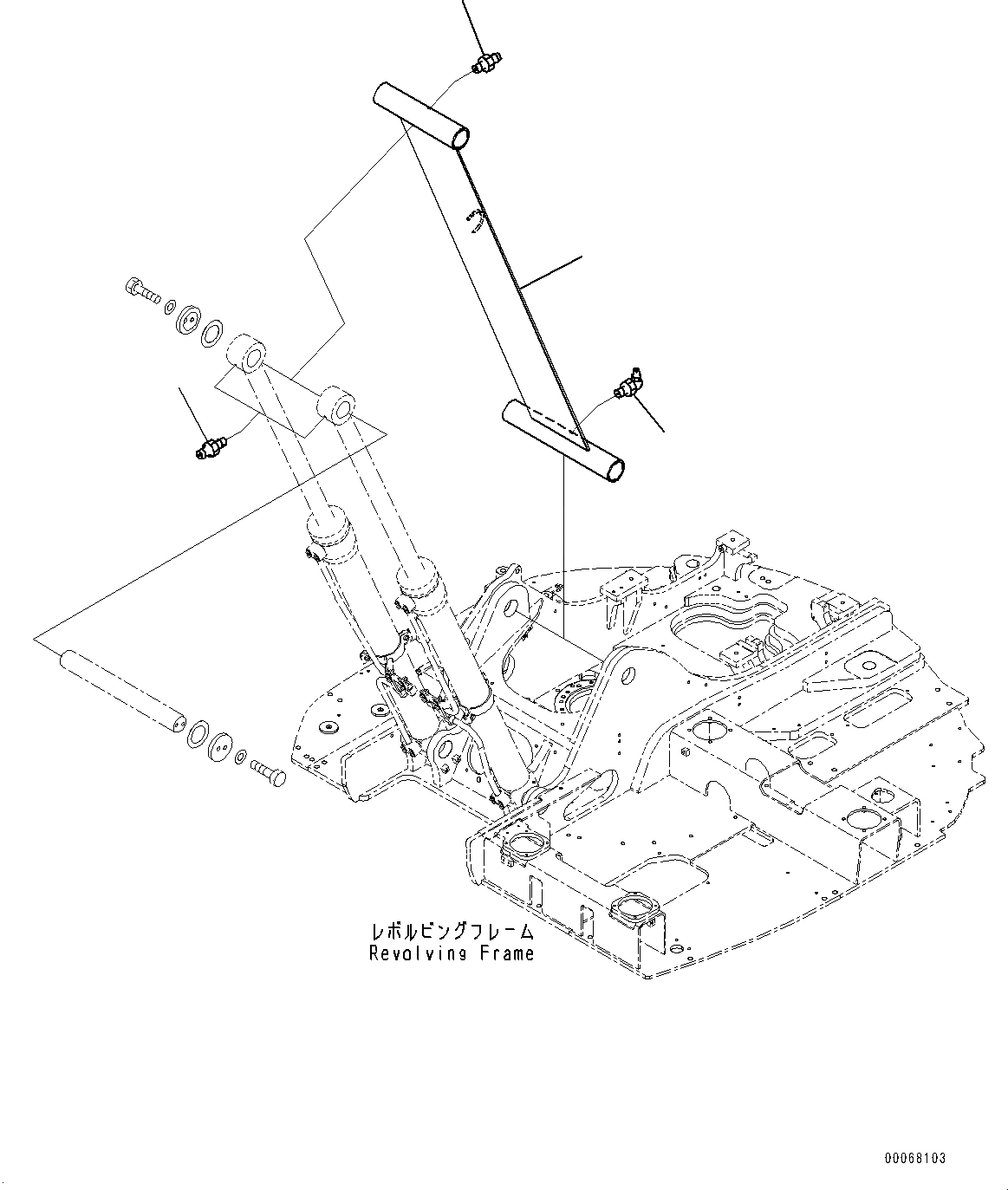 レボルビングフレーム
Revolving Frame

00068103