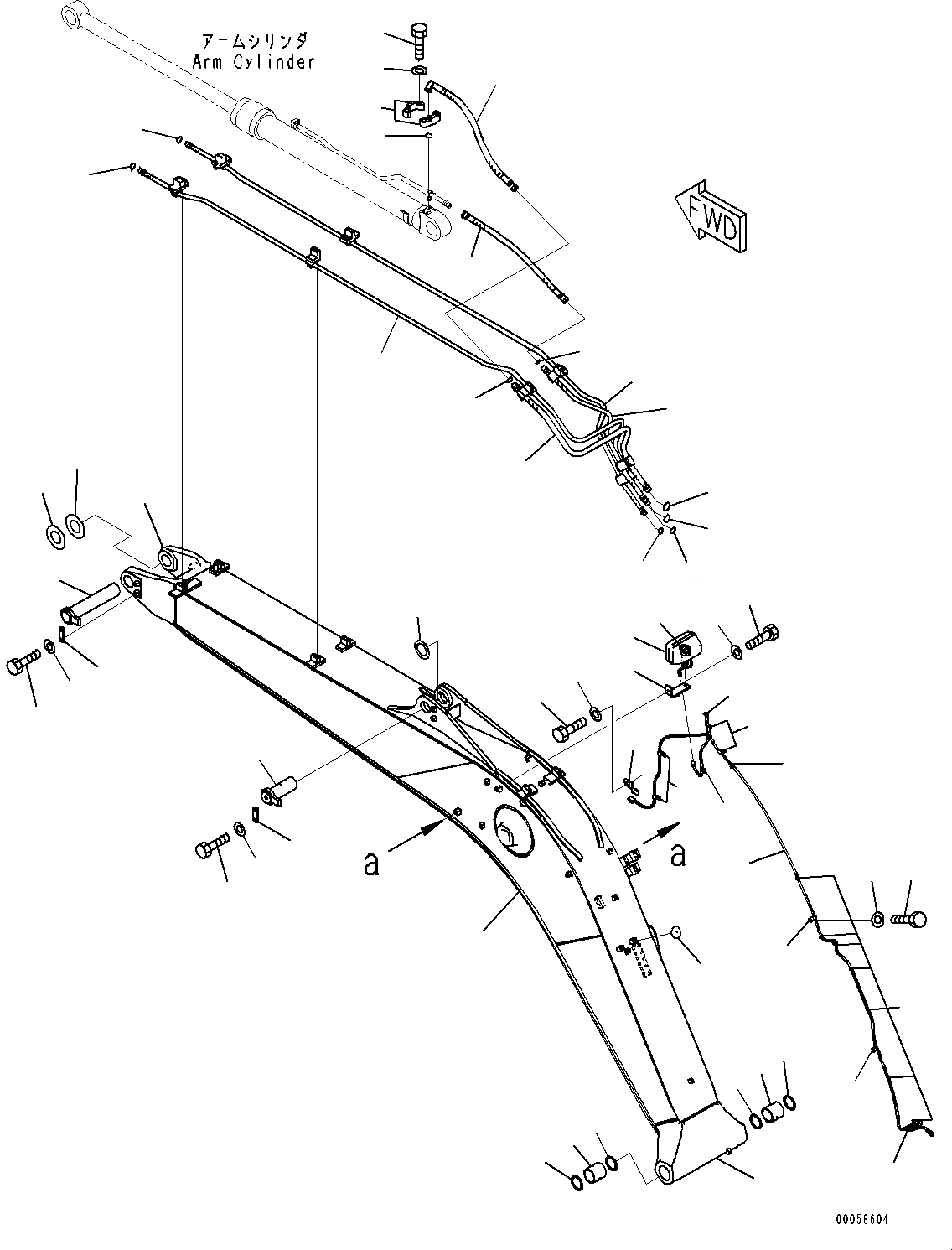 アームシリンダ
Arm Cylinder

FWD

a

a

00058604