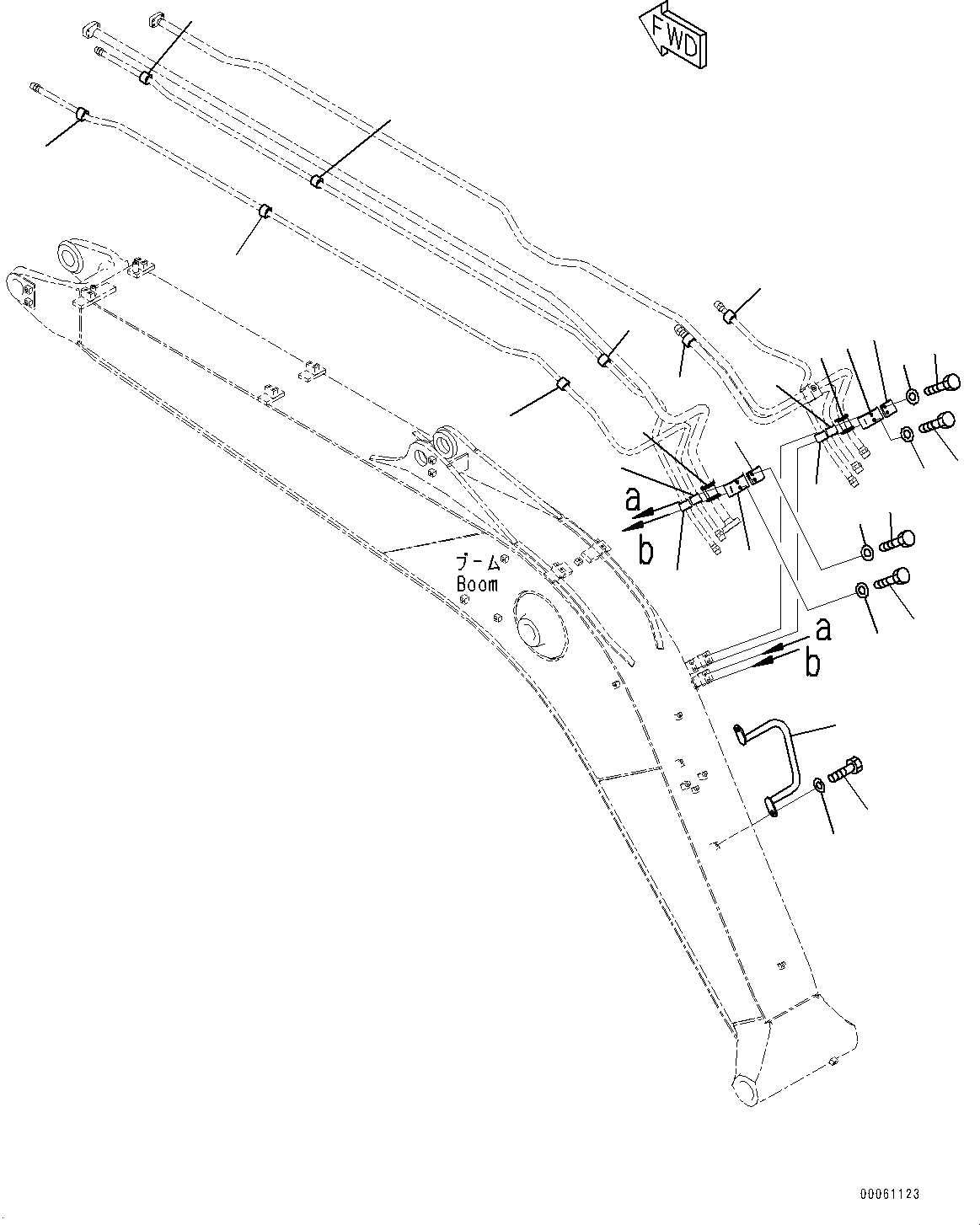 FWD

a
b

ブーム
Boom

a
b

00061123