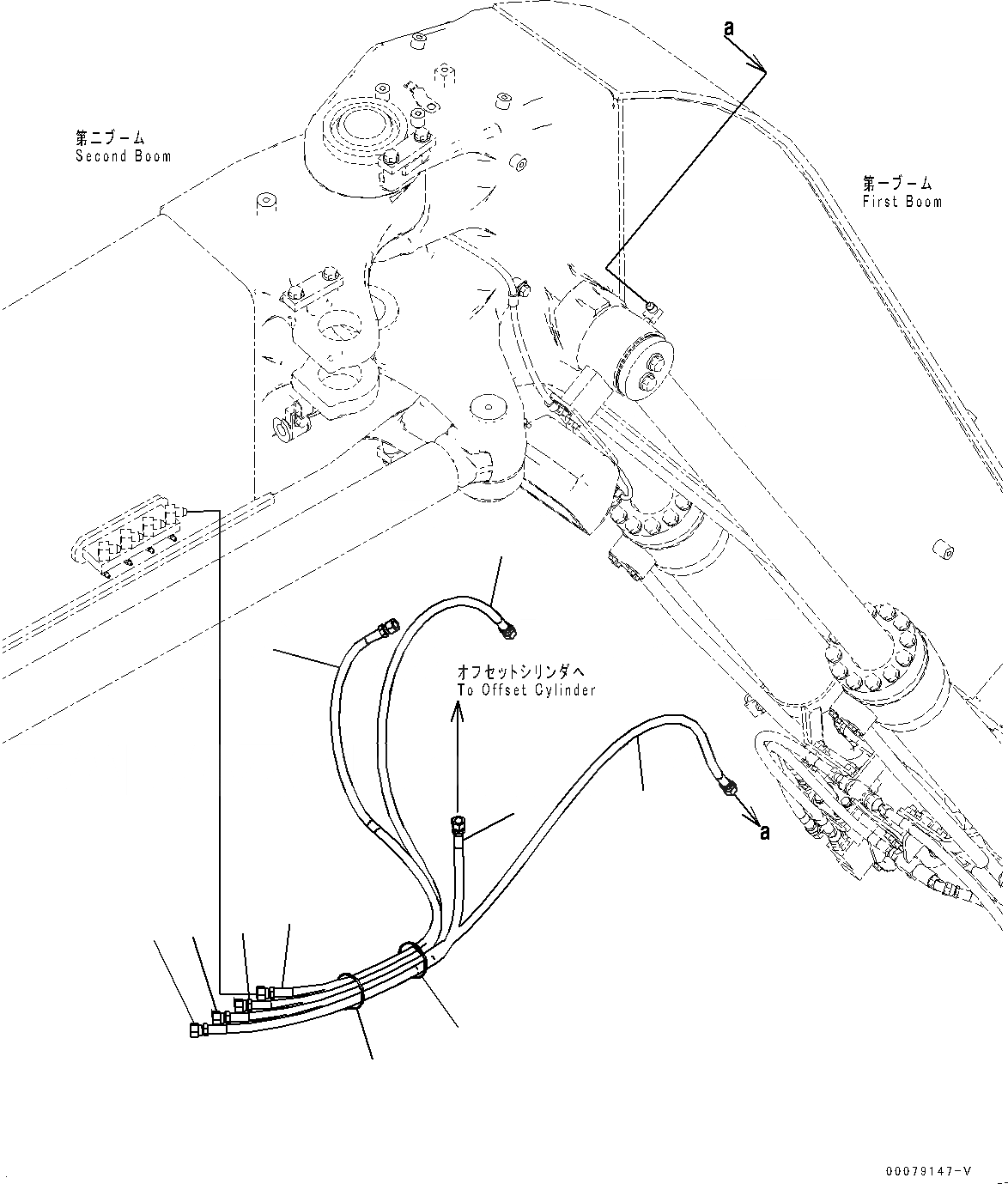 a

第二ブーム
Second Boom

第一ブーム
First Boom

オフセットシリンダへ
To Offset Cylinder

a

00079147-V