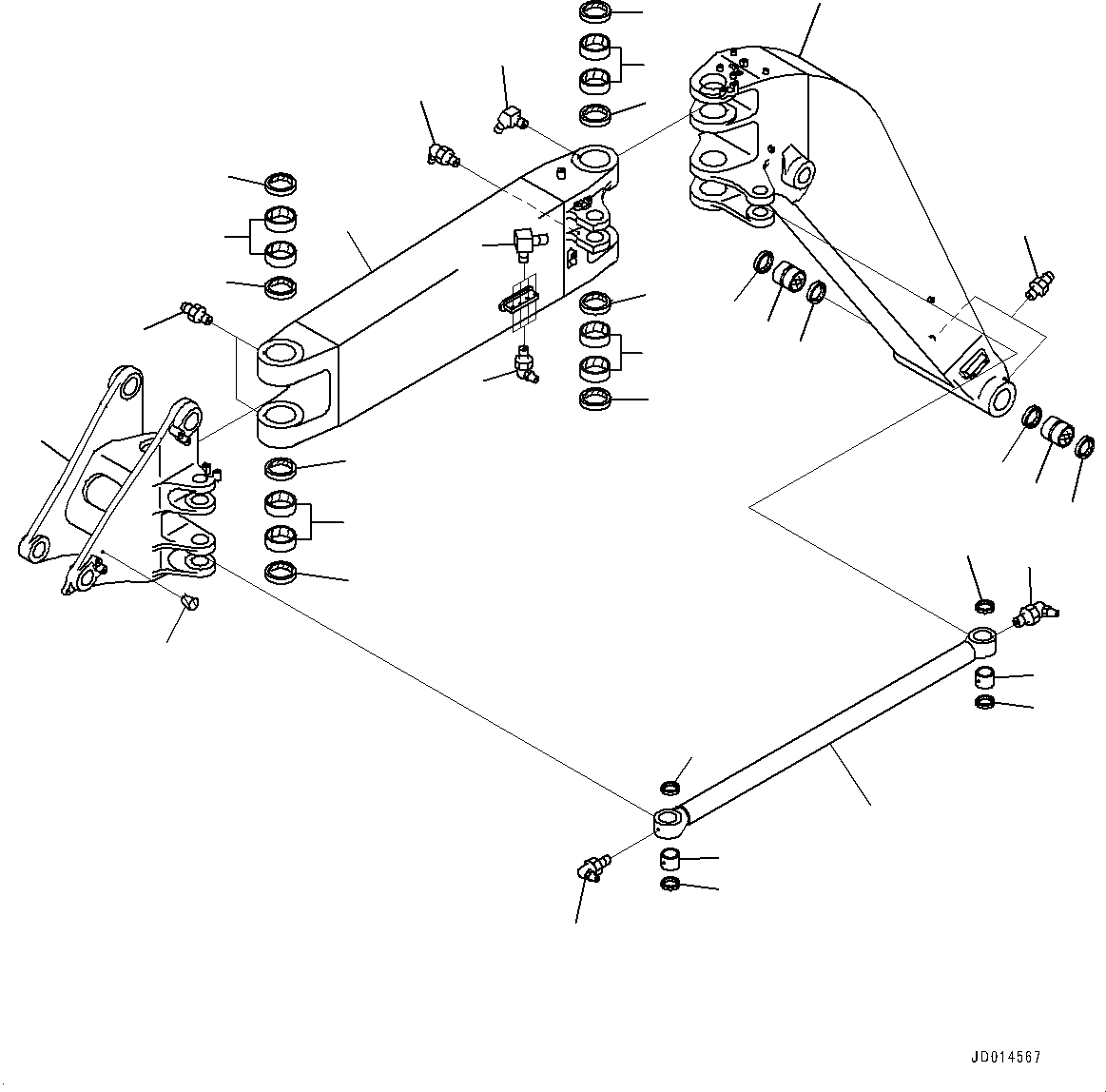 JD014567