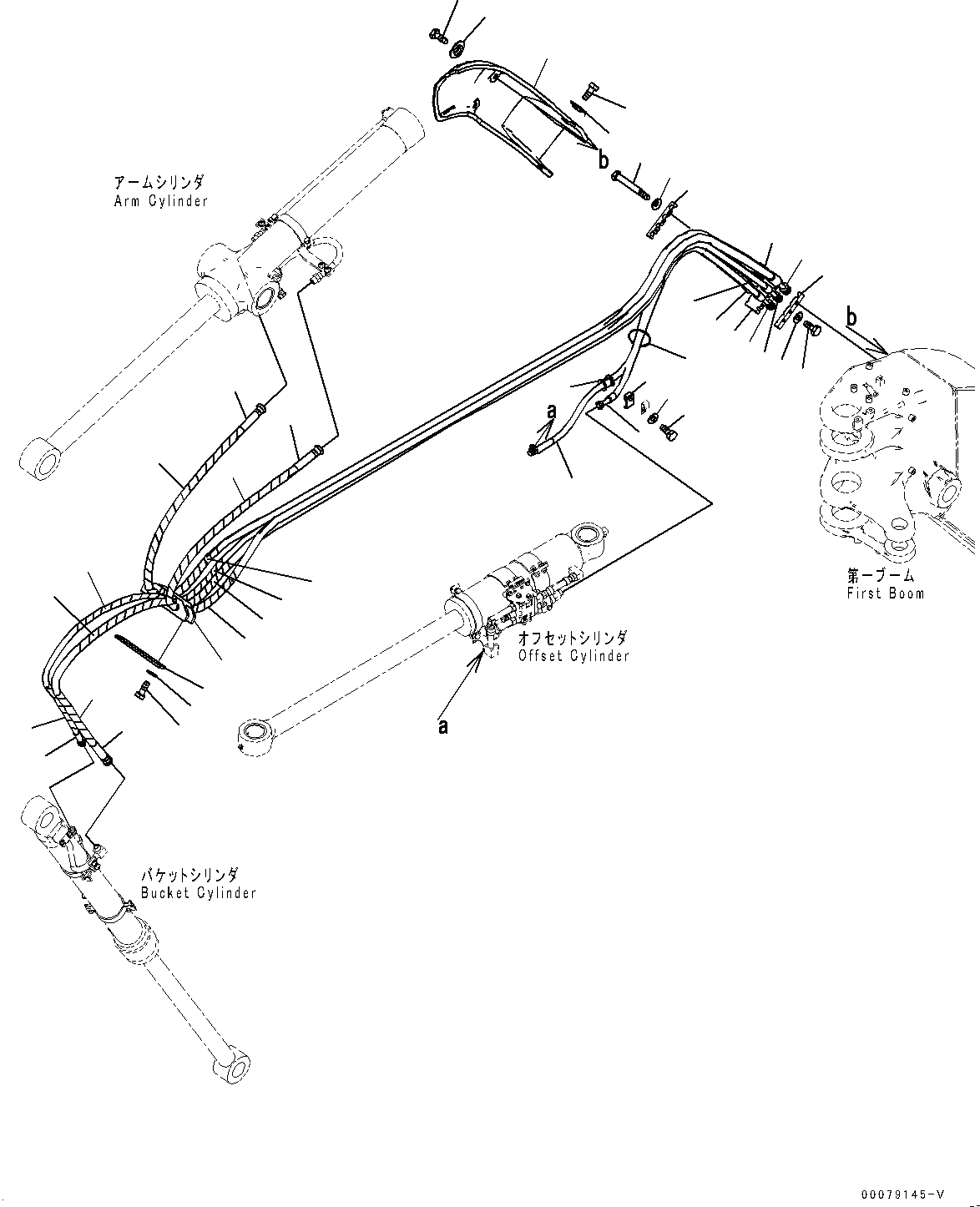 アームシリンダ
Arm Cylinder

b

b

a

第一ブーム
First Boom

オフセットシリンダ
Offset Cylinder

a

バケットシリンダ
Bucket Cylinder

00079145-V