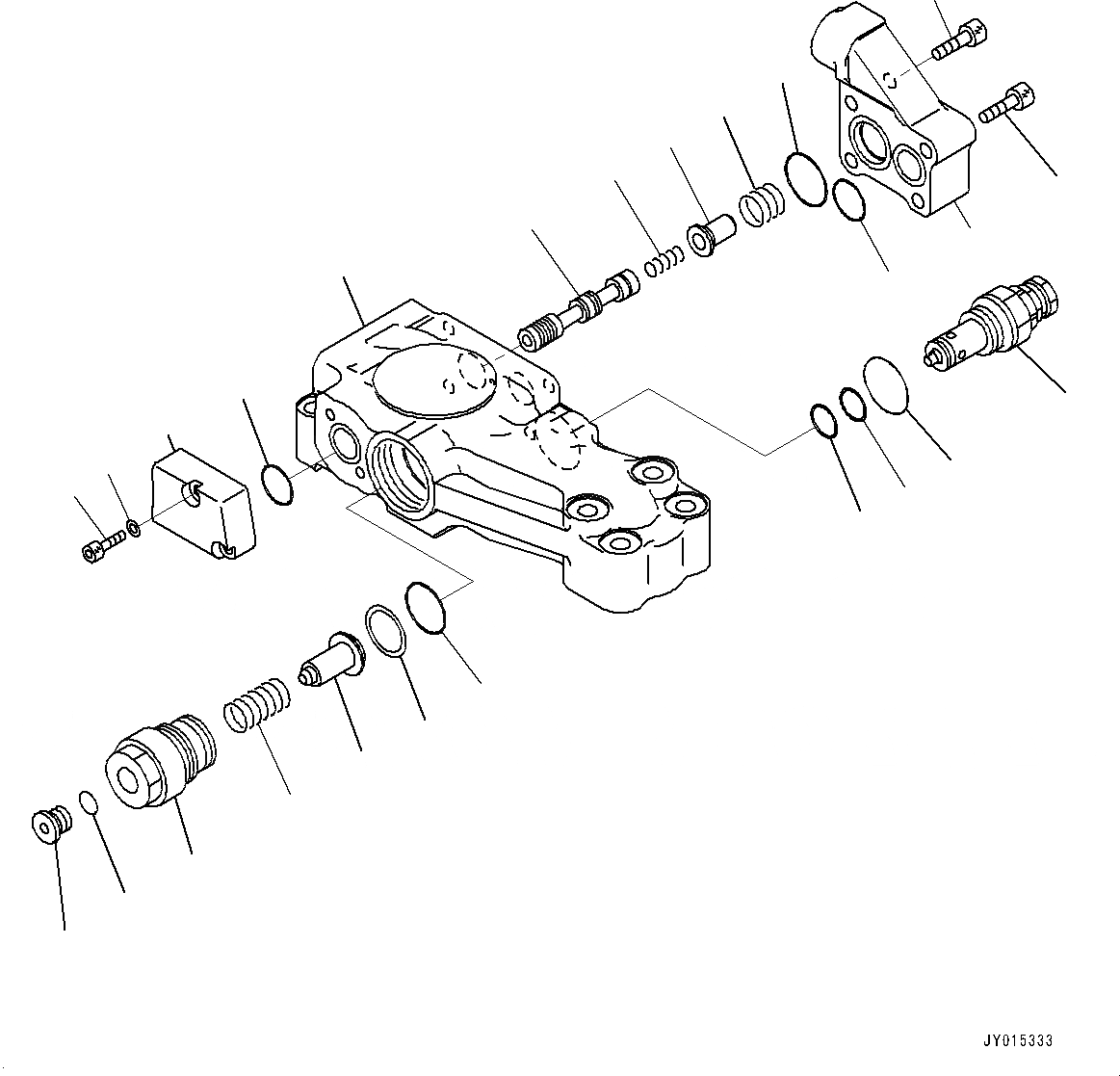 JY015333