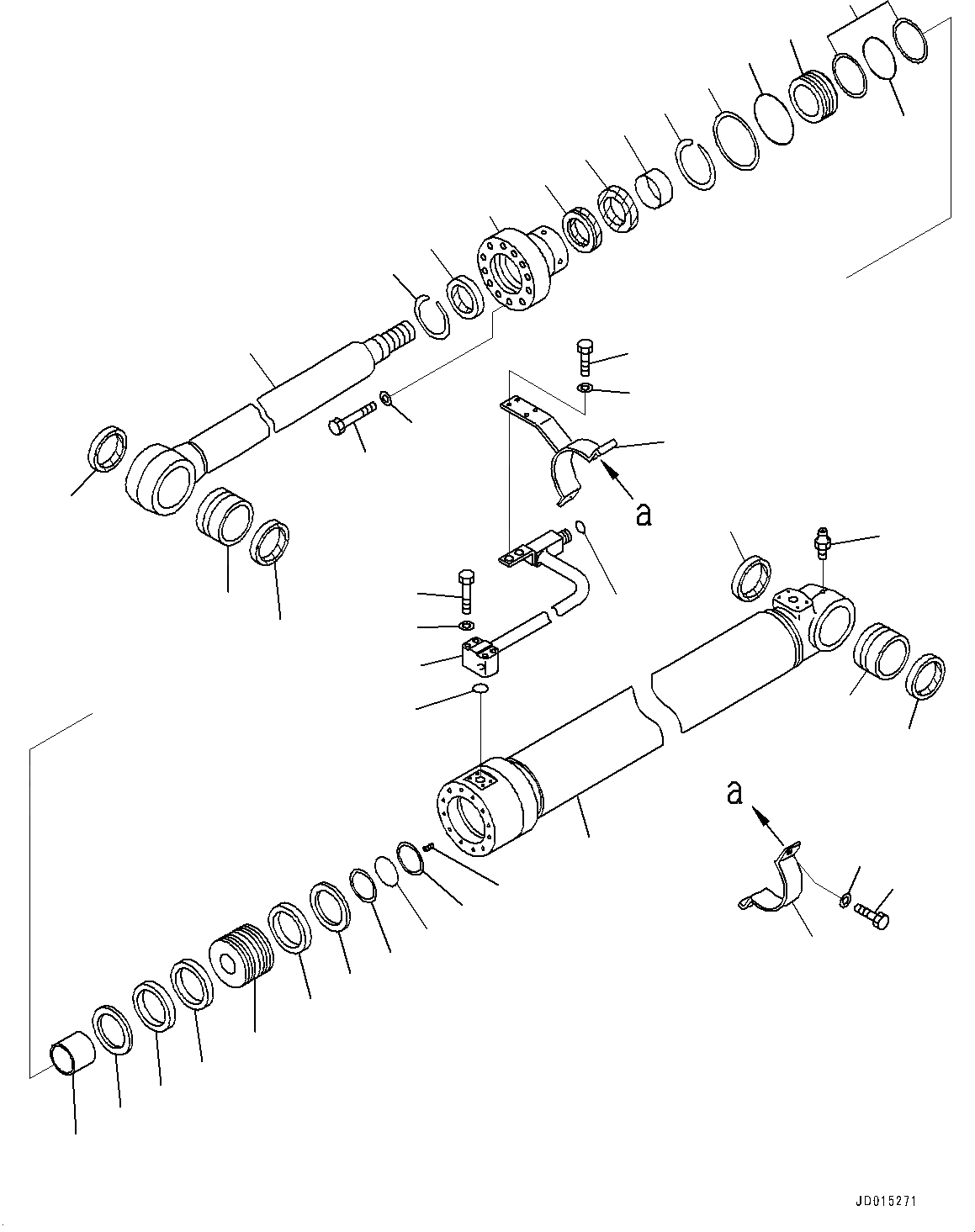 a

a

JD015271