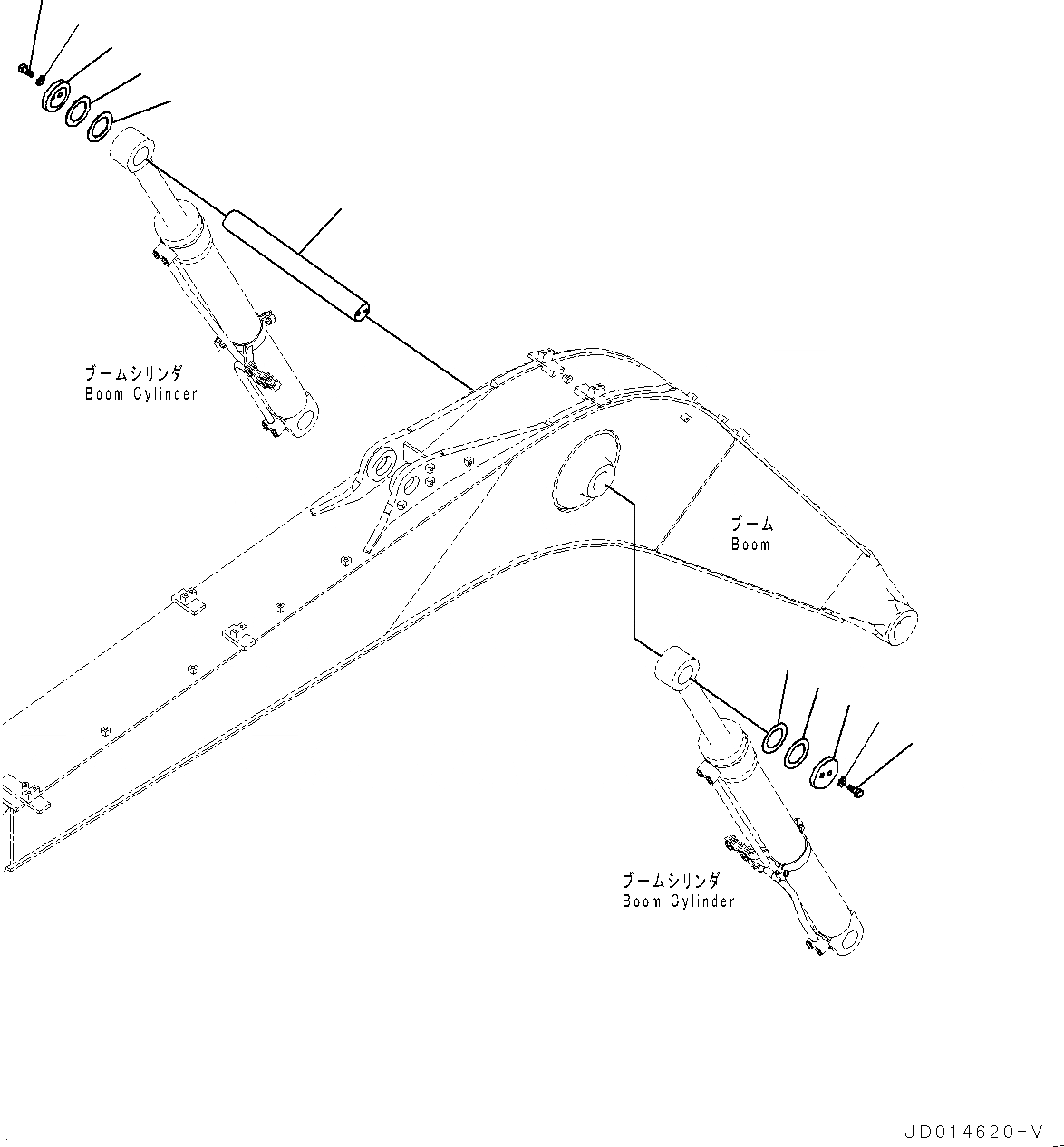 ブームシリンダ
Boom Cylinder

ブーム
Boom

ブームシリンダ
Boom Cylinder

JD014620-V