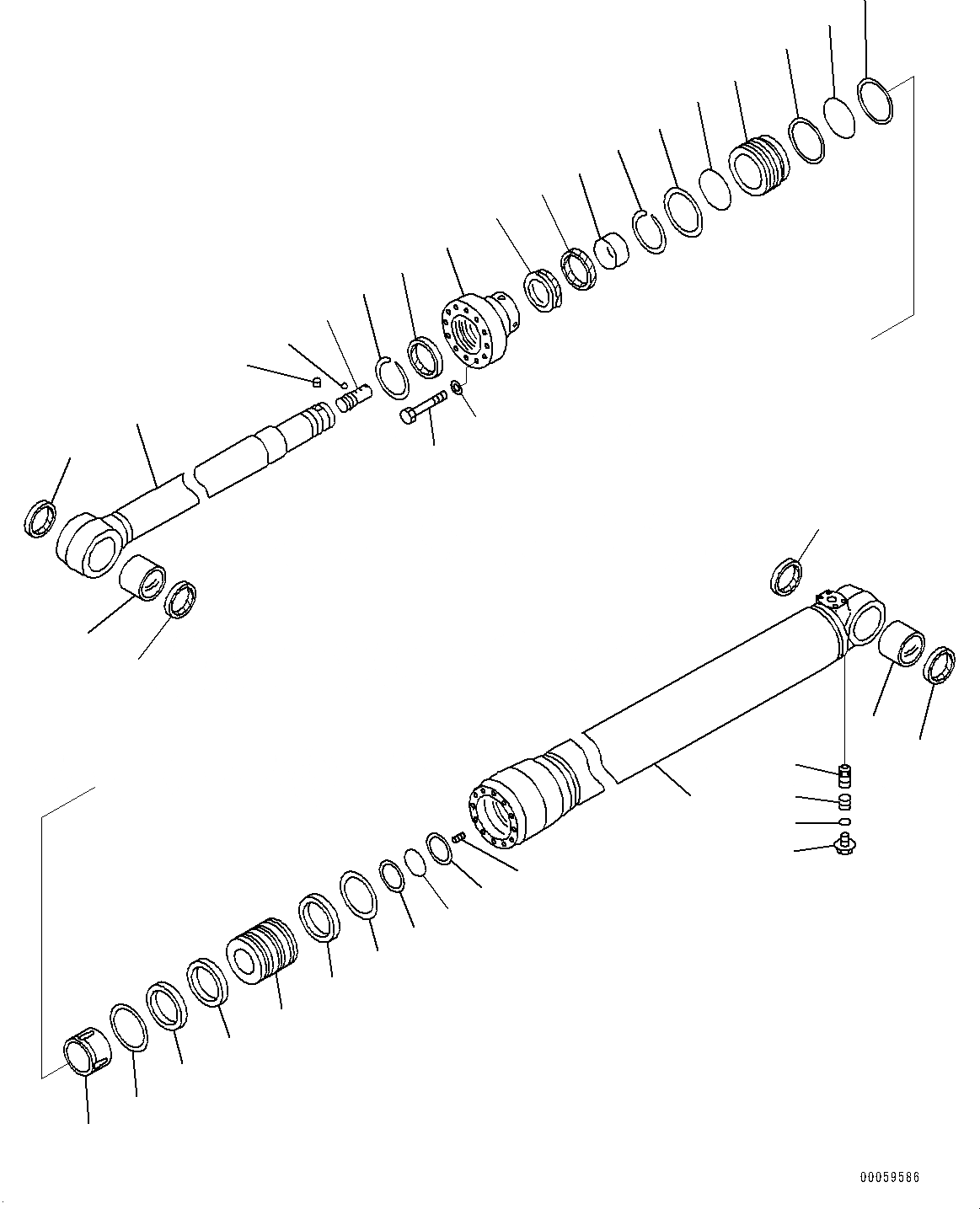 00059586