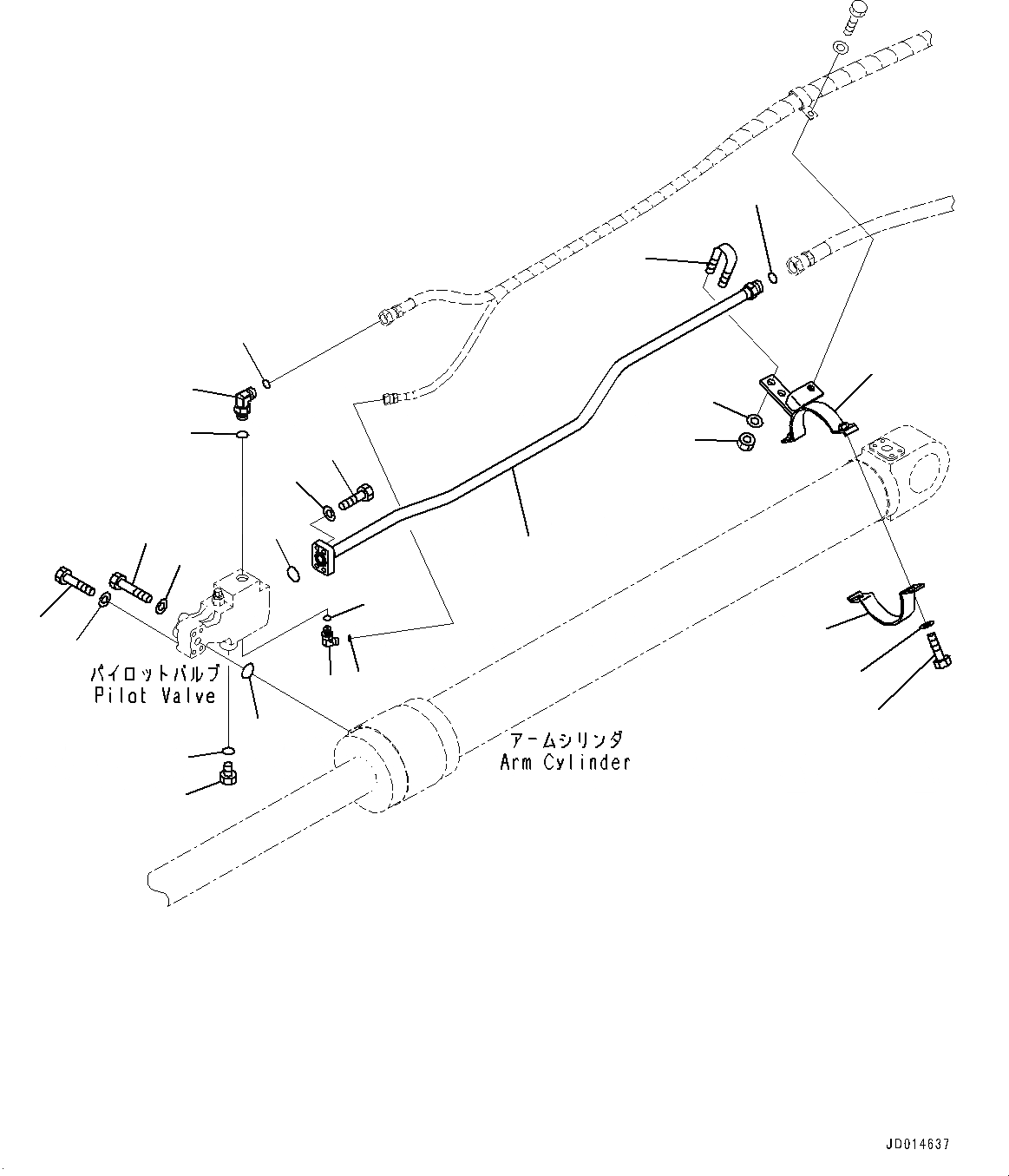 パイロットバルブ
Pilot Valve

アームシリンダ
Arm Cylinder

JD014637