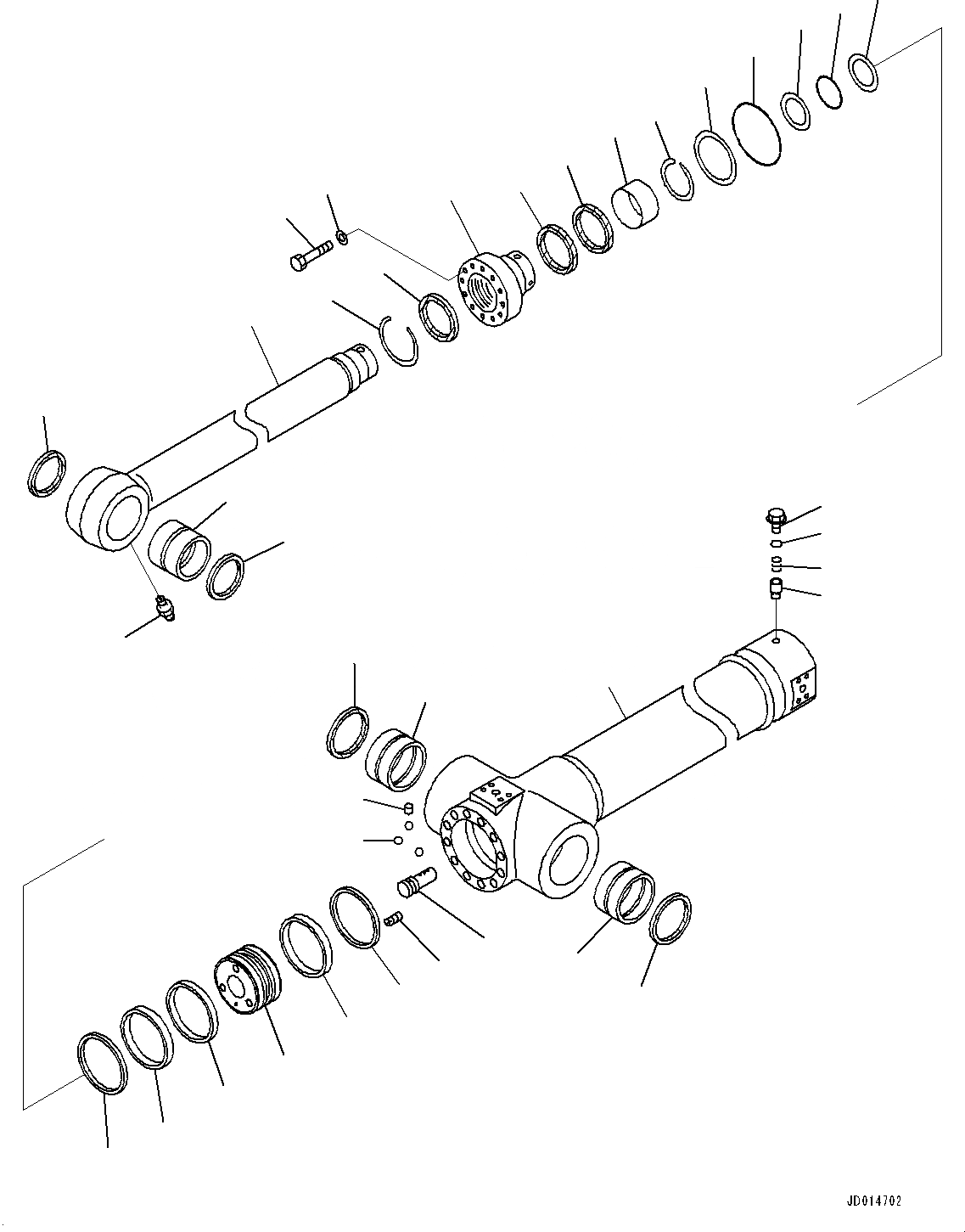 JD014702