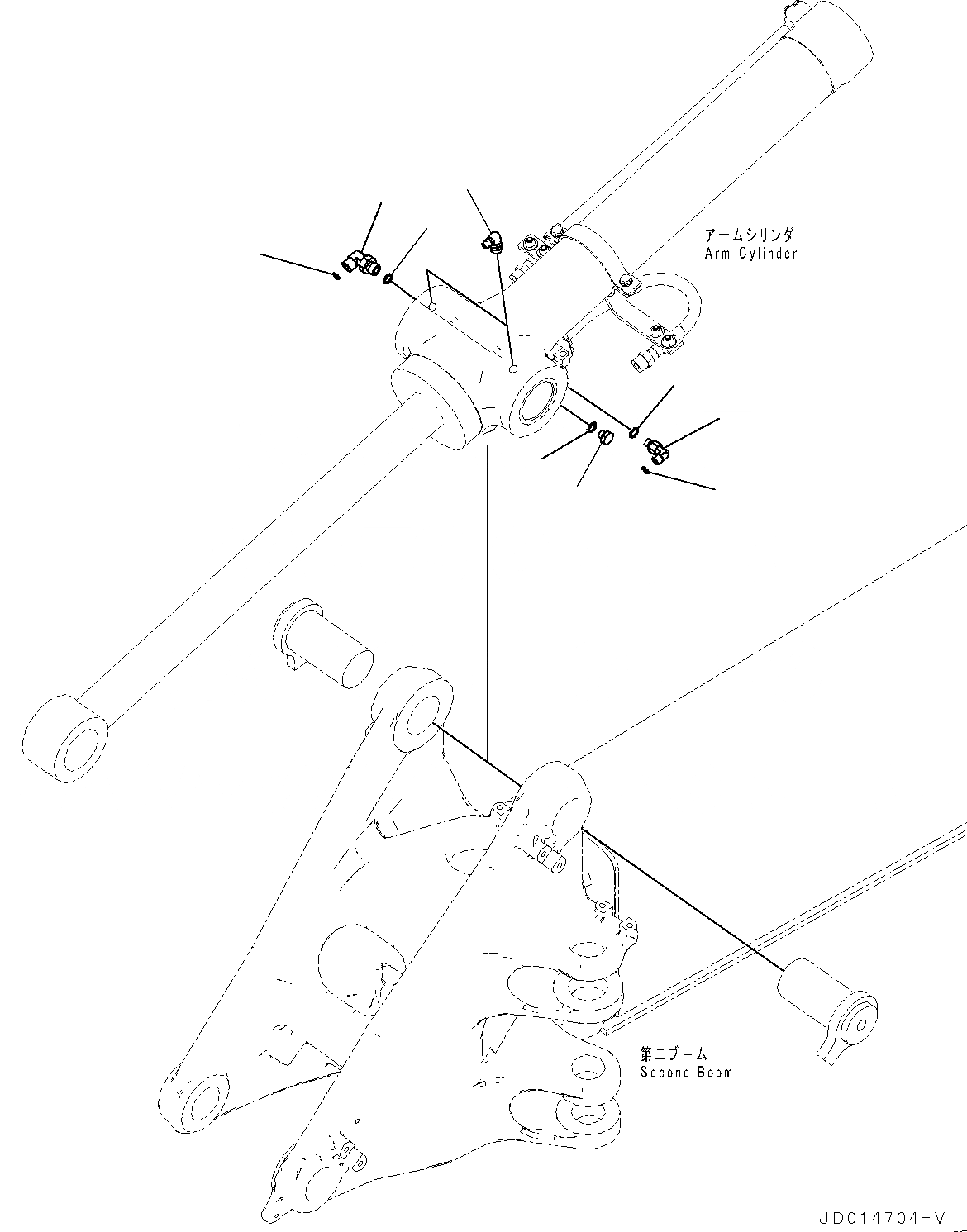 アームシリンダ
Arm Cylinder

第二ブーム
Second Boom

JD014704-V