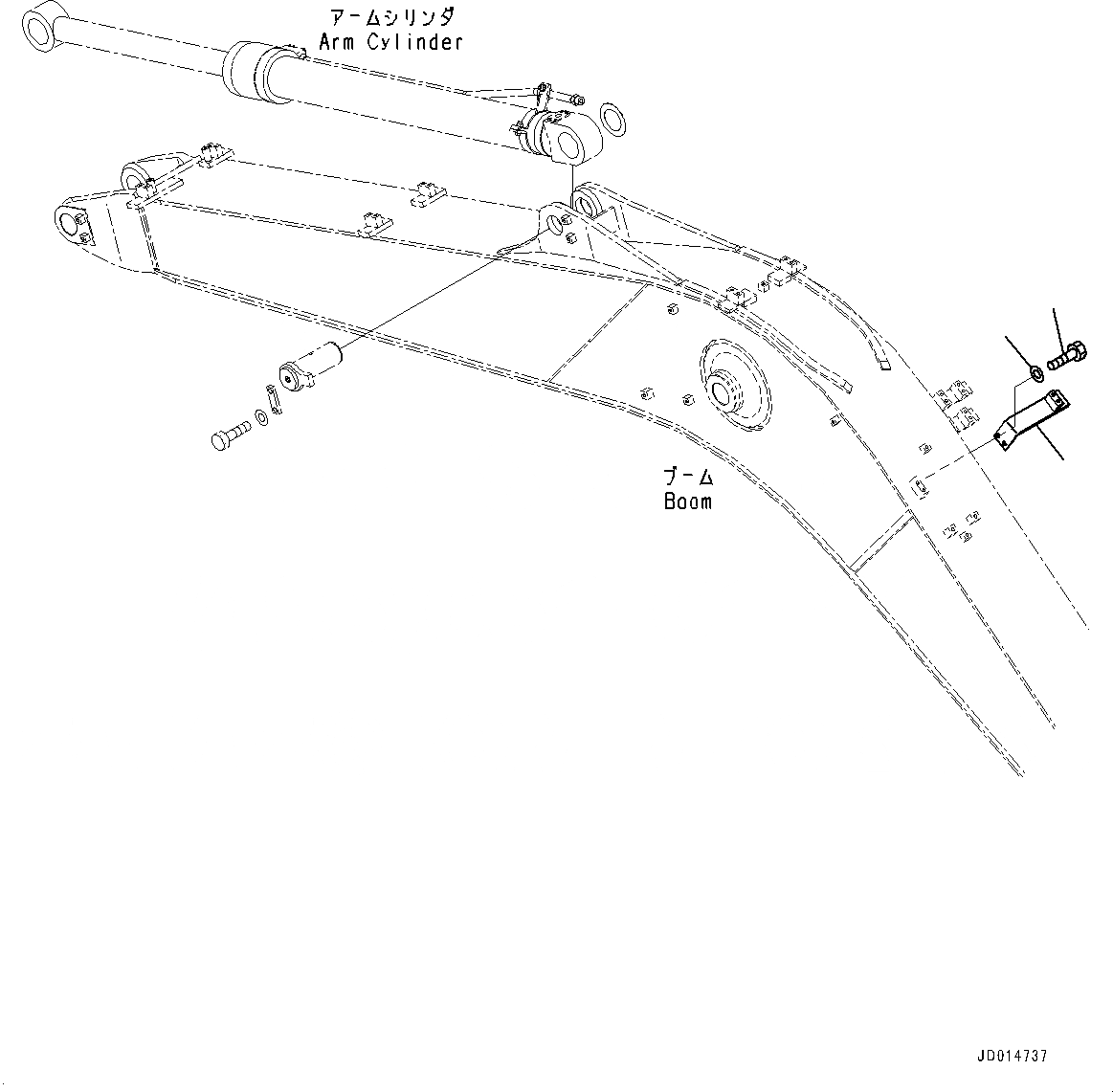 アームシリンダ
Arm Cylinder

ブーム
Boom

JD014737