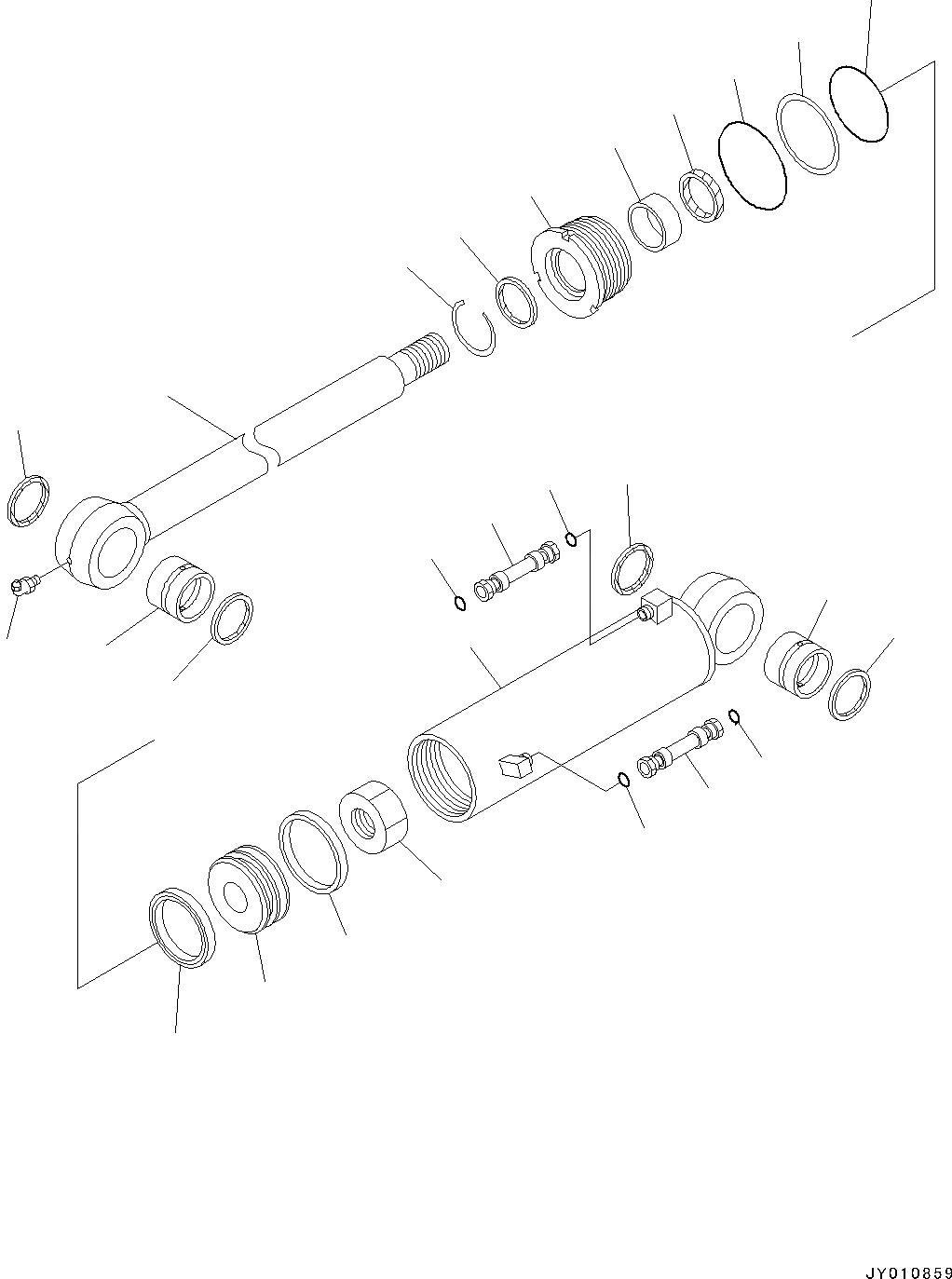 JY010859