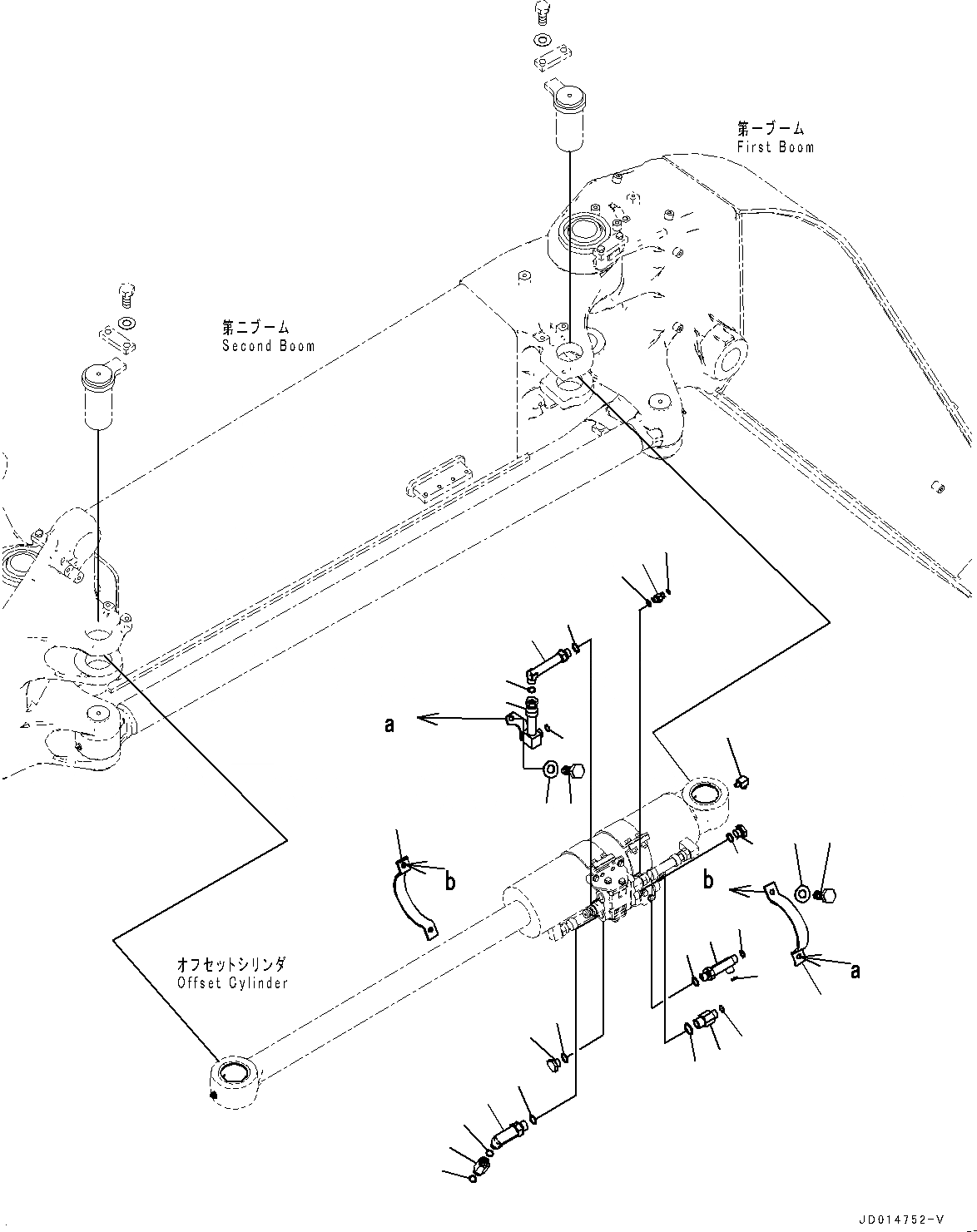 第一ブーム
First Boom

第二ブーム
Second Boom

a

b

b

a

オフセットシリンダ
Offset Cylinder

JD014752-V