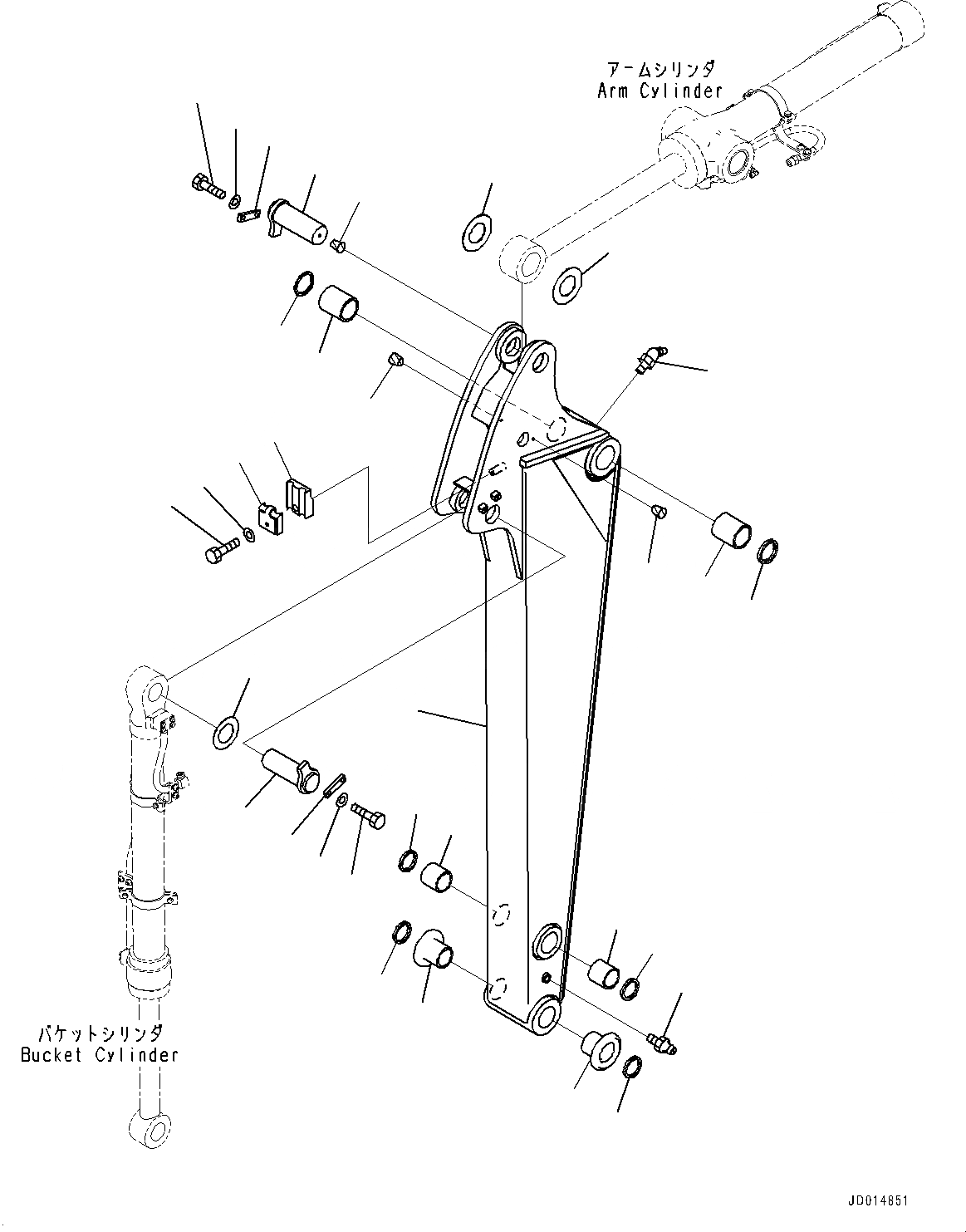 アームシリンダ
Arm Cylinder

バケットシリンダ
Bucket Cylinder

JD014851