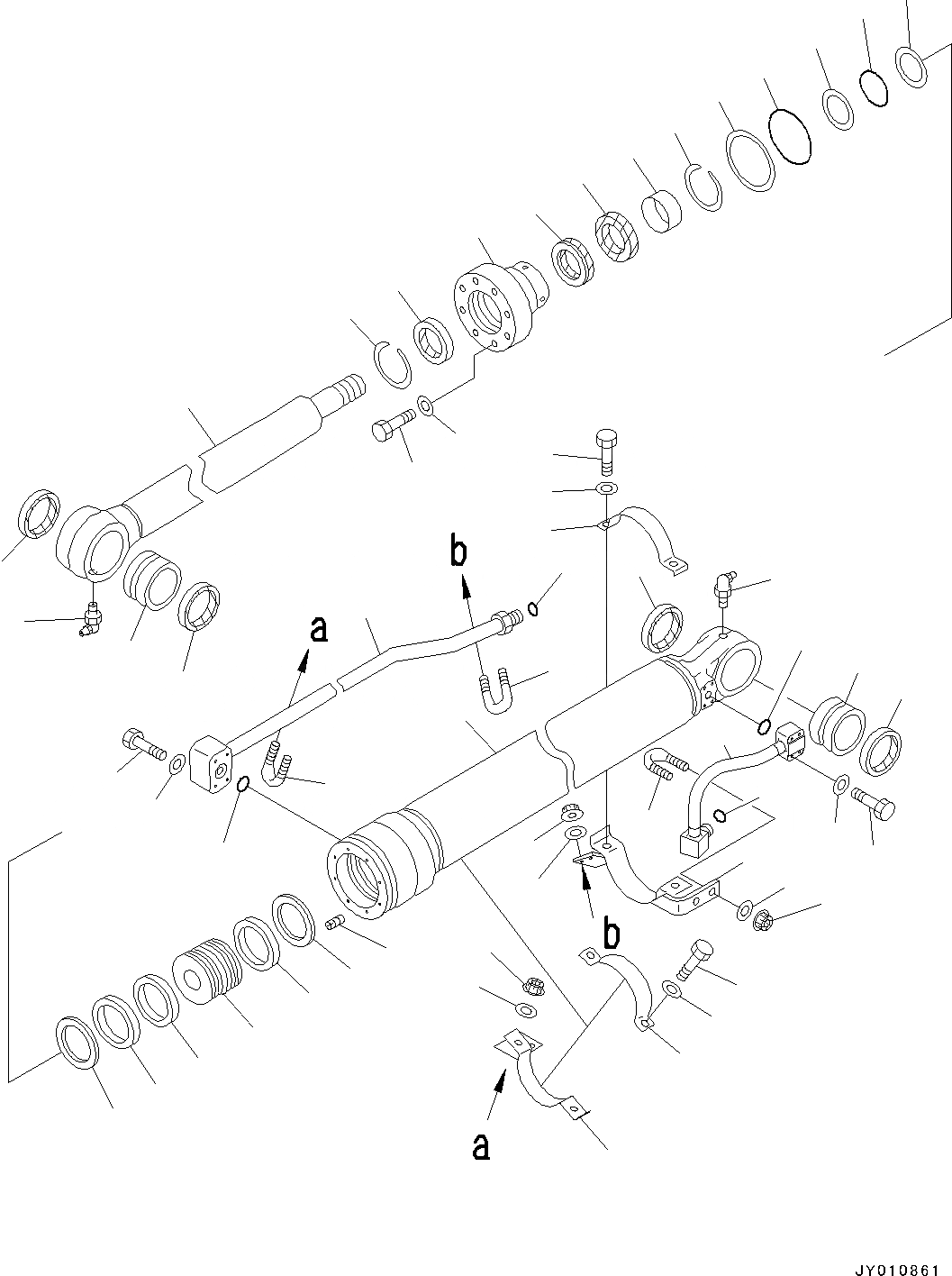 b
a
b
a
JY010861