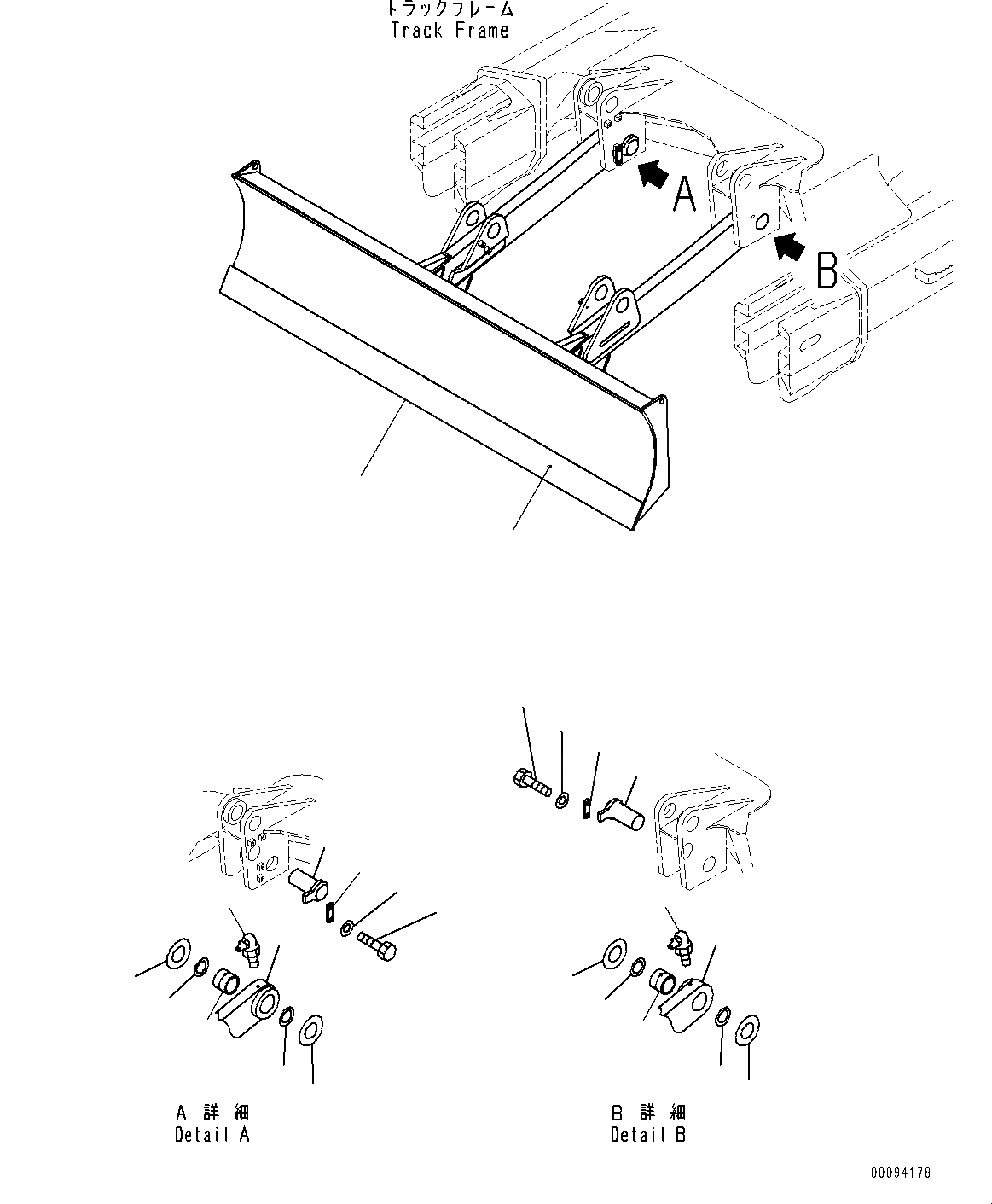 トラックフレーム
Track Frame

A

B

A 詳 細
Detail A

B 詳 細
Detail B

00094178