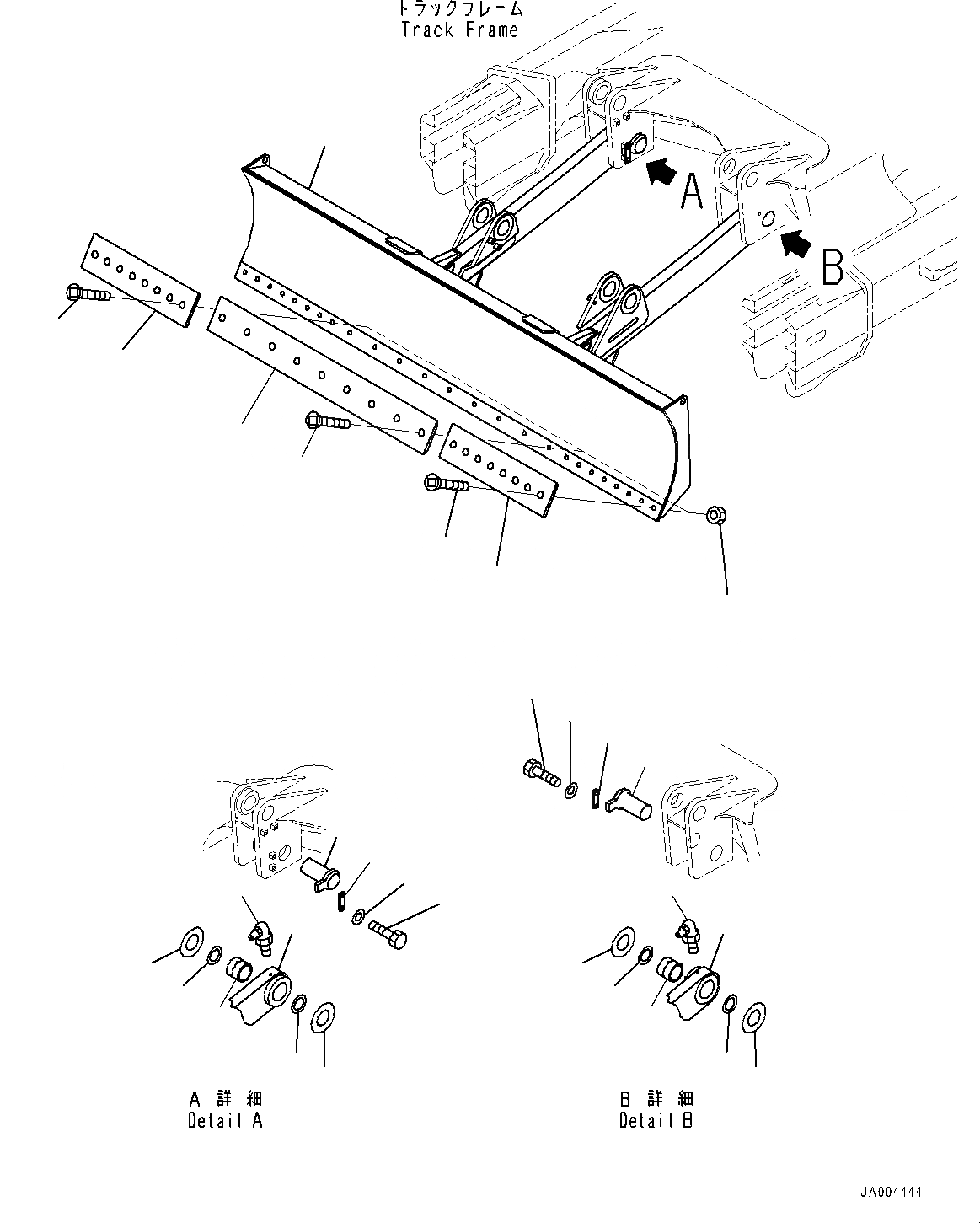 トラックフレーム
Track Frame

A

B

A 詳 細
Detail A

B 詳 細
Detail B

JA004444