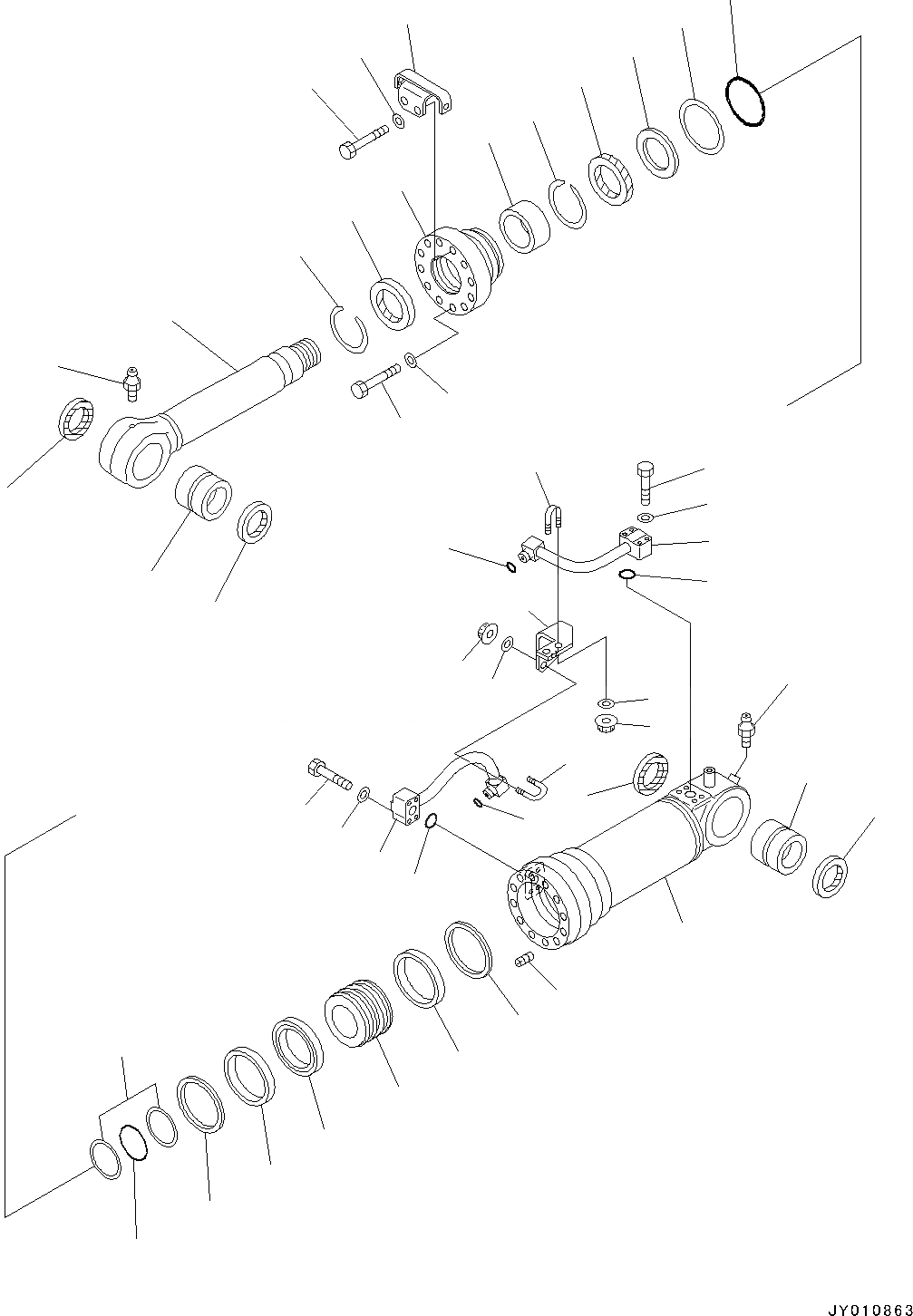 JY010863