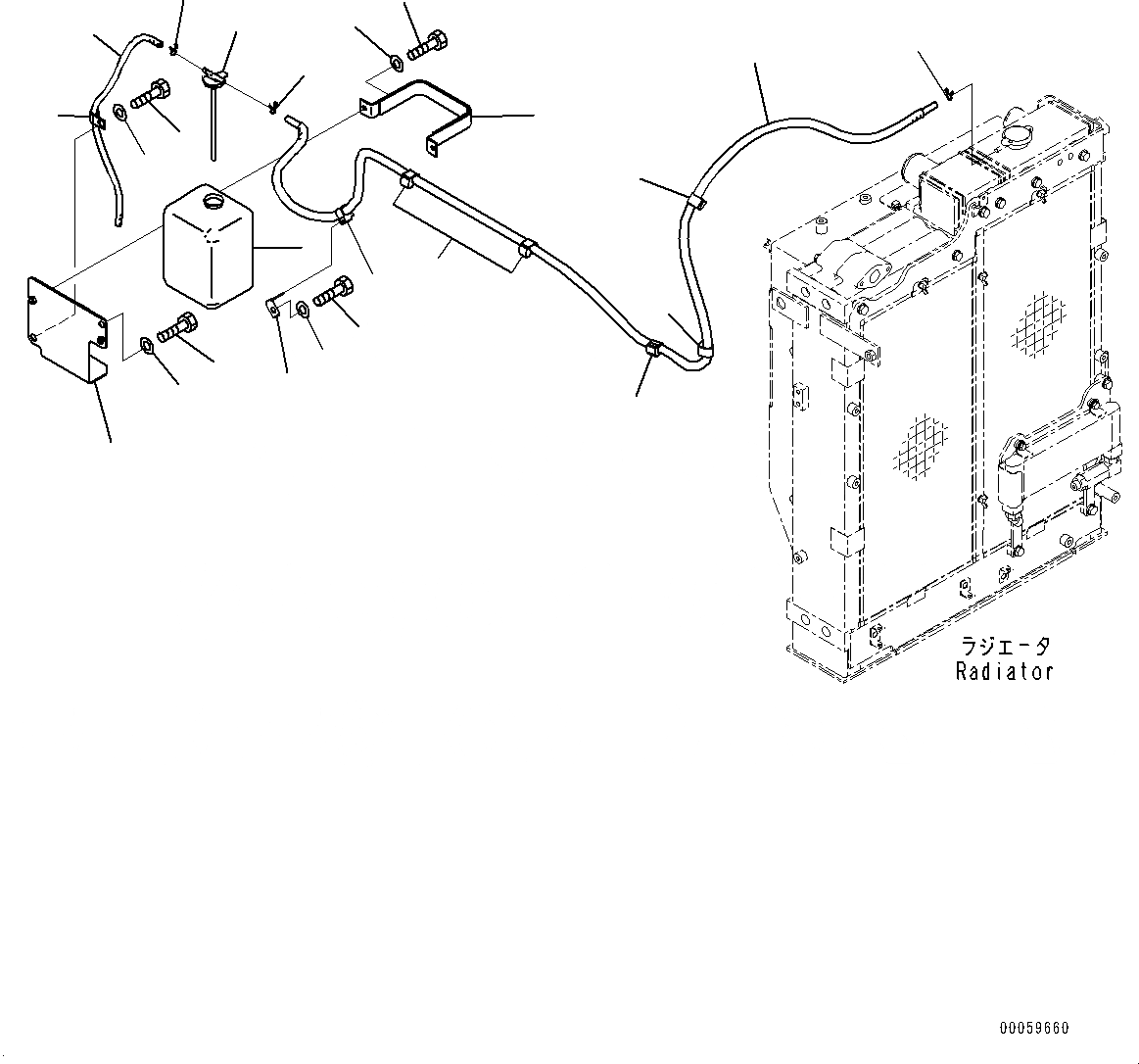 ラジエータ
Radiator

00059660