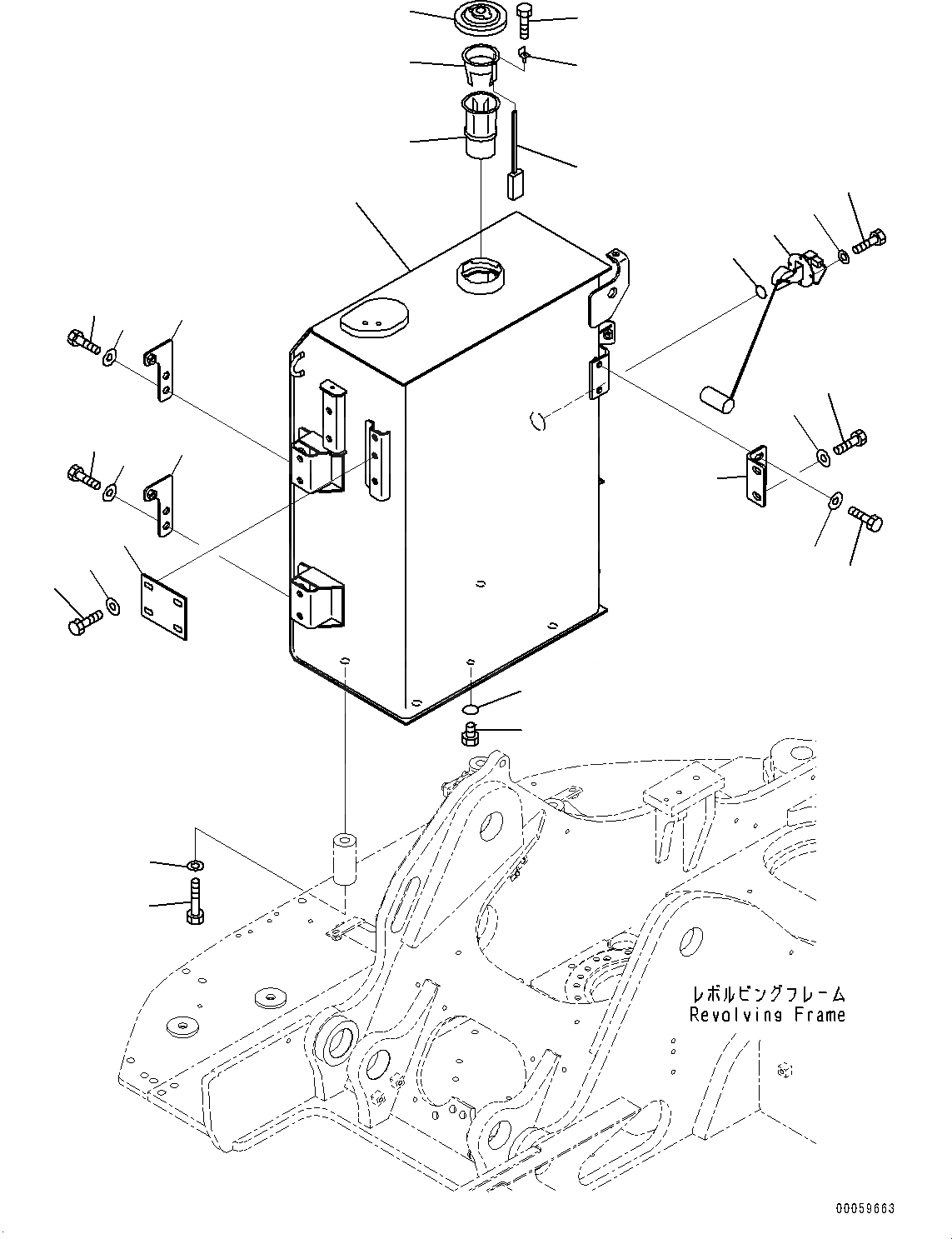 レボルビングフレーム
Revolving Frame

00059663