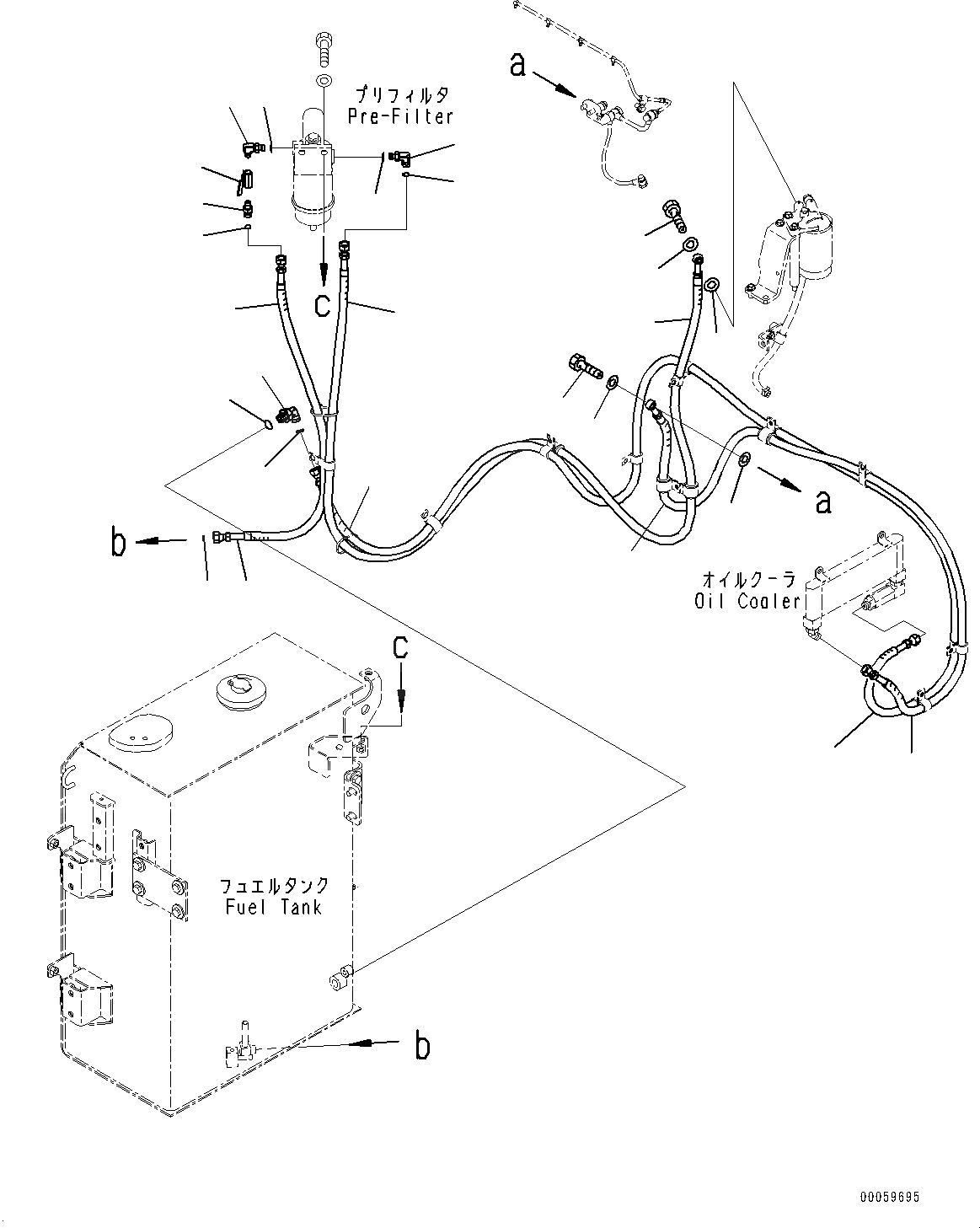 プリフィルタ
Pre-Filter

a

c

a

b

オイルクーラ
Oil Cooler

c

フュエルタンク
Fuel Tank

b

00059695