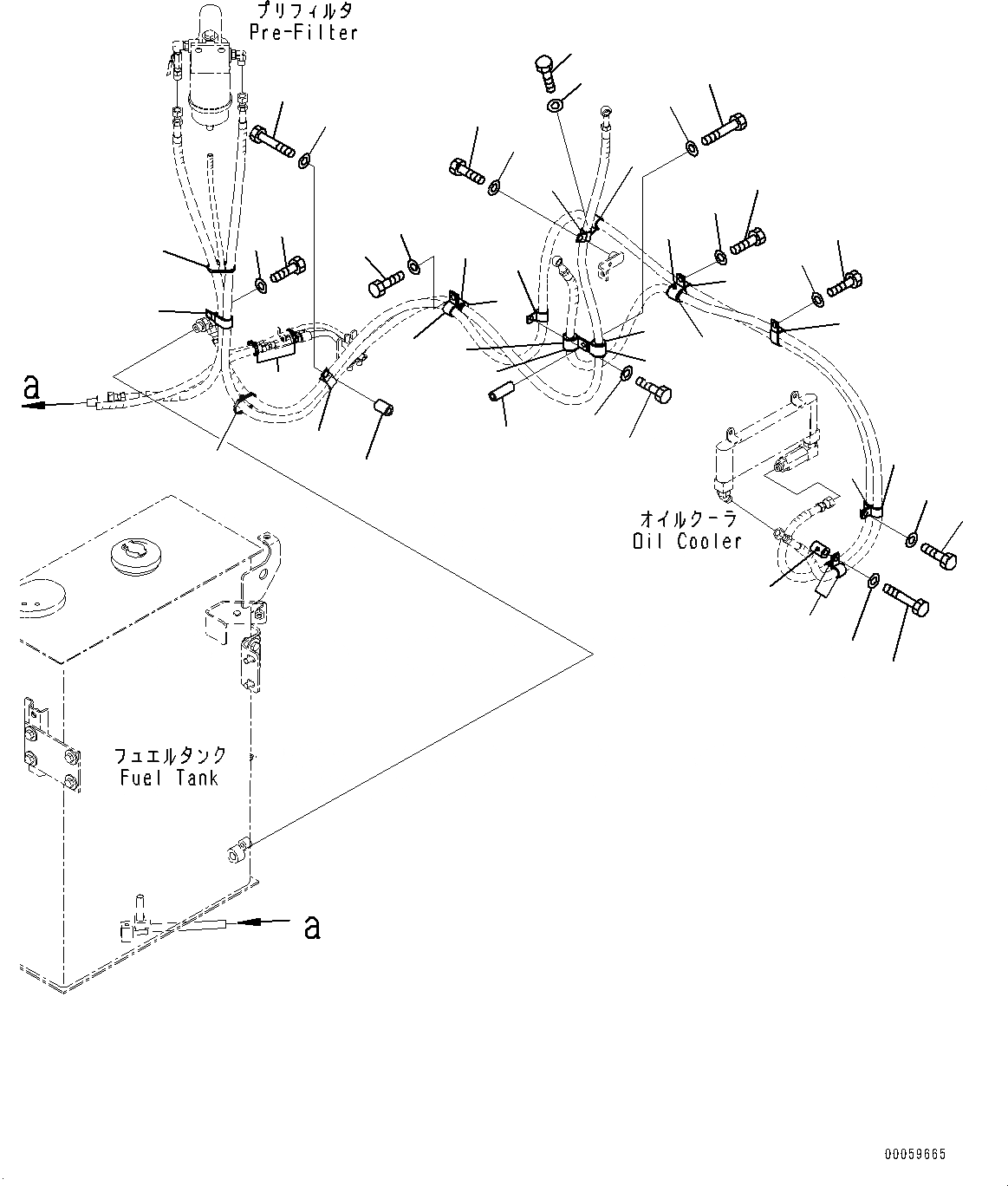 プリフィルタ
Pre-Filter

a

オイルクーラ
Oil Cooler

フュエルタンク
Fuel Tank

a

00059665