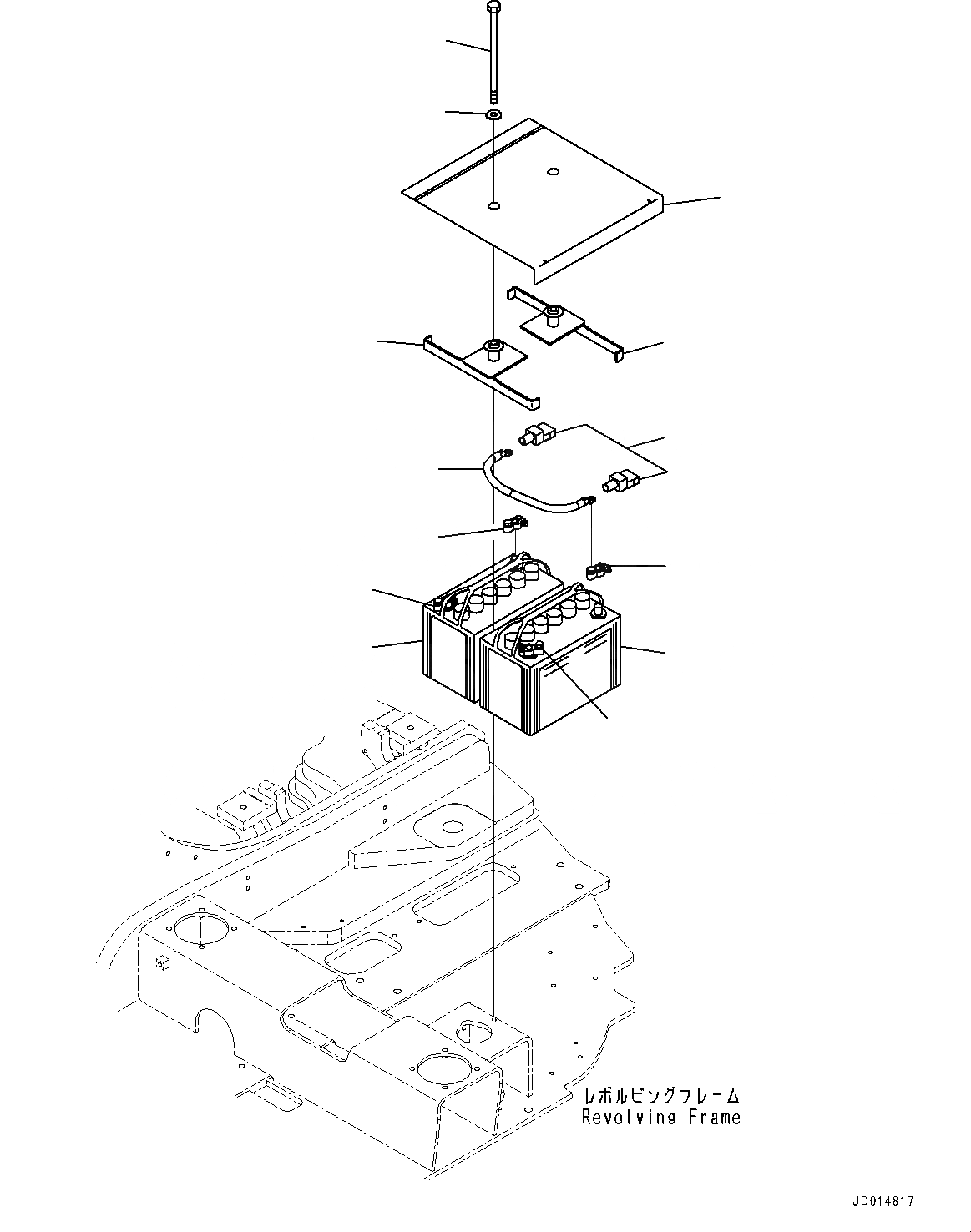 レボルビングフレーム
Revolving Frame

JD014817