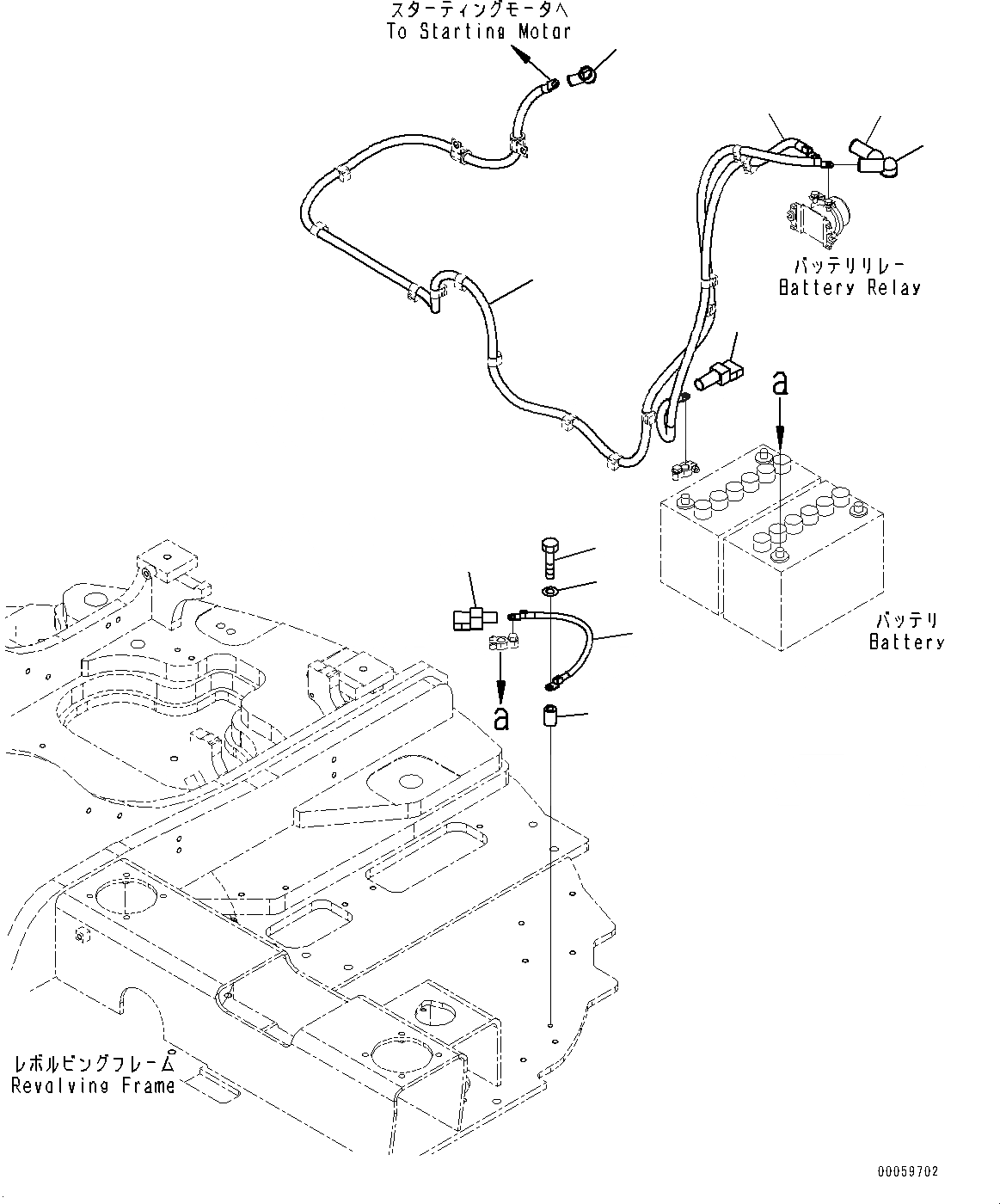 スターティングモータへ
To Starting Motor

バッテリリレー
Battery Relay

a

バッテリ
Battery

a

レボルビングフレーム
Revolving Frame

00059702