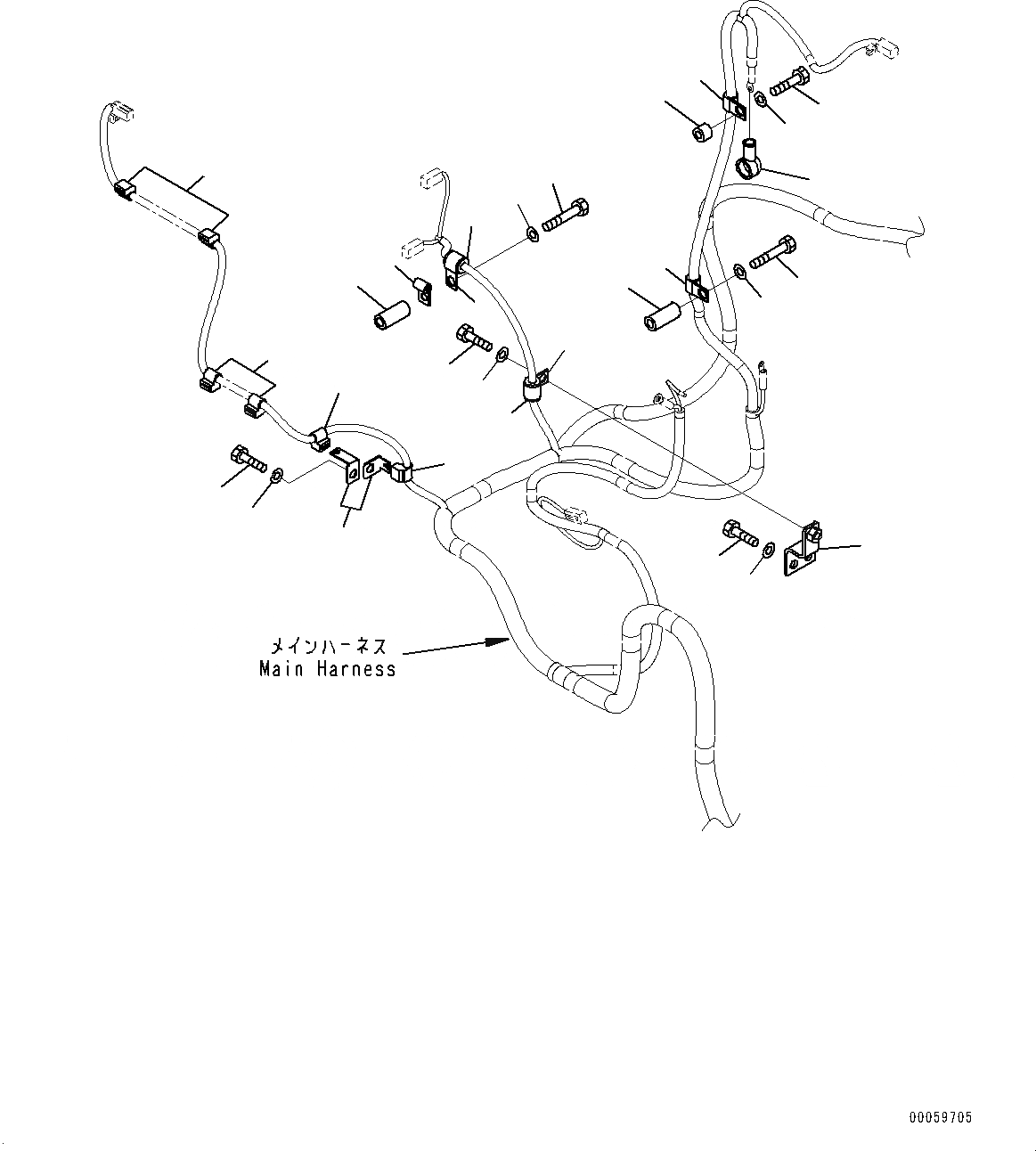 メインハーネス
Main Harness

00059705