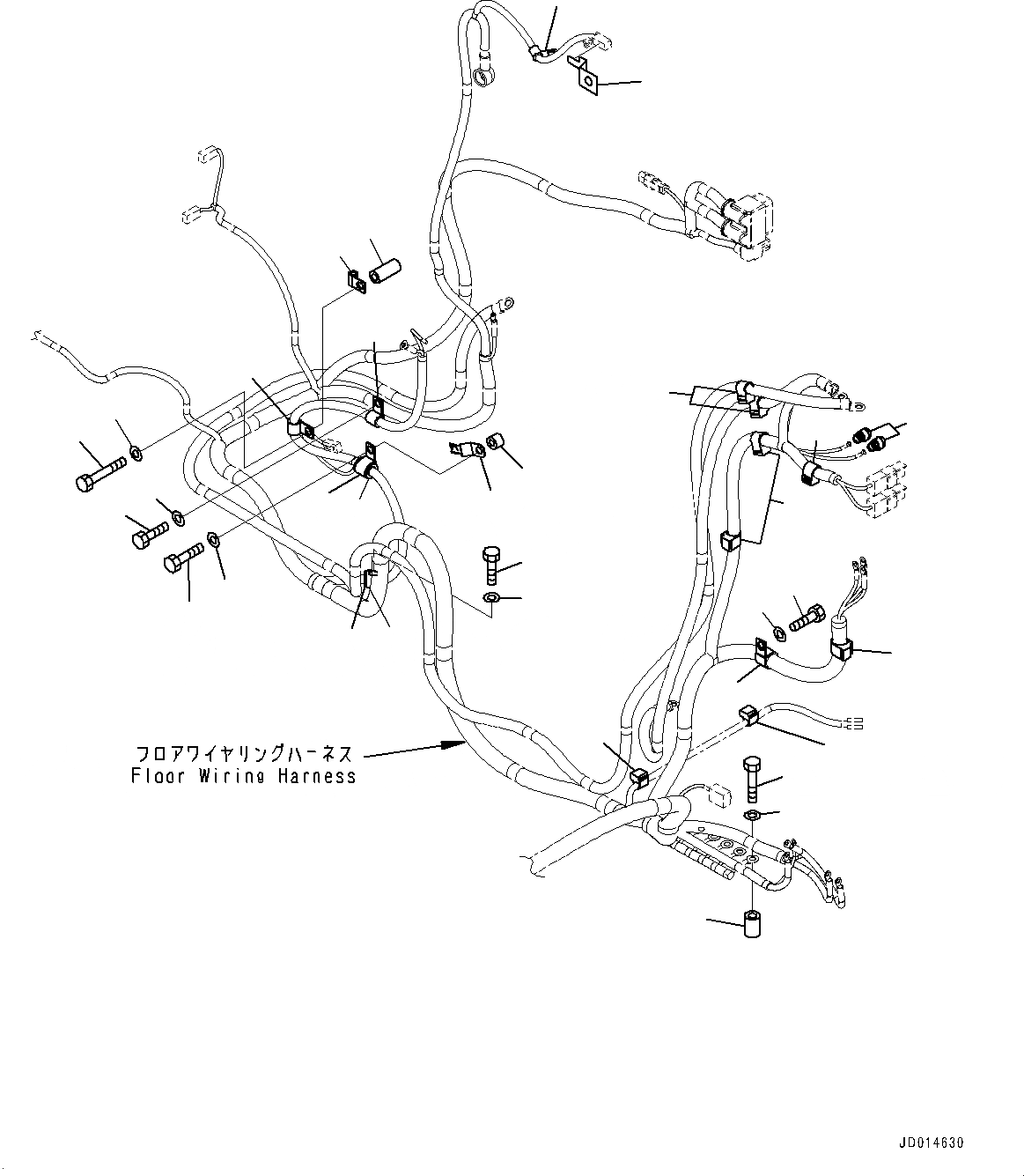 フロアワイヤリングハーネス
Floor Wiring Harness

JD014630