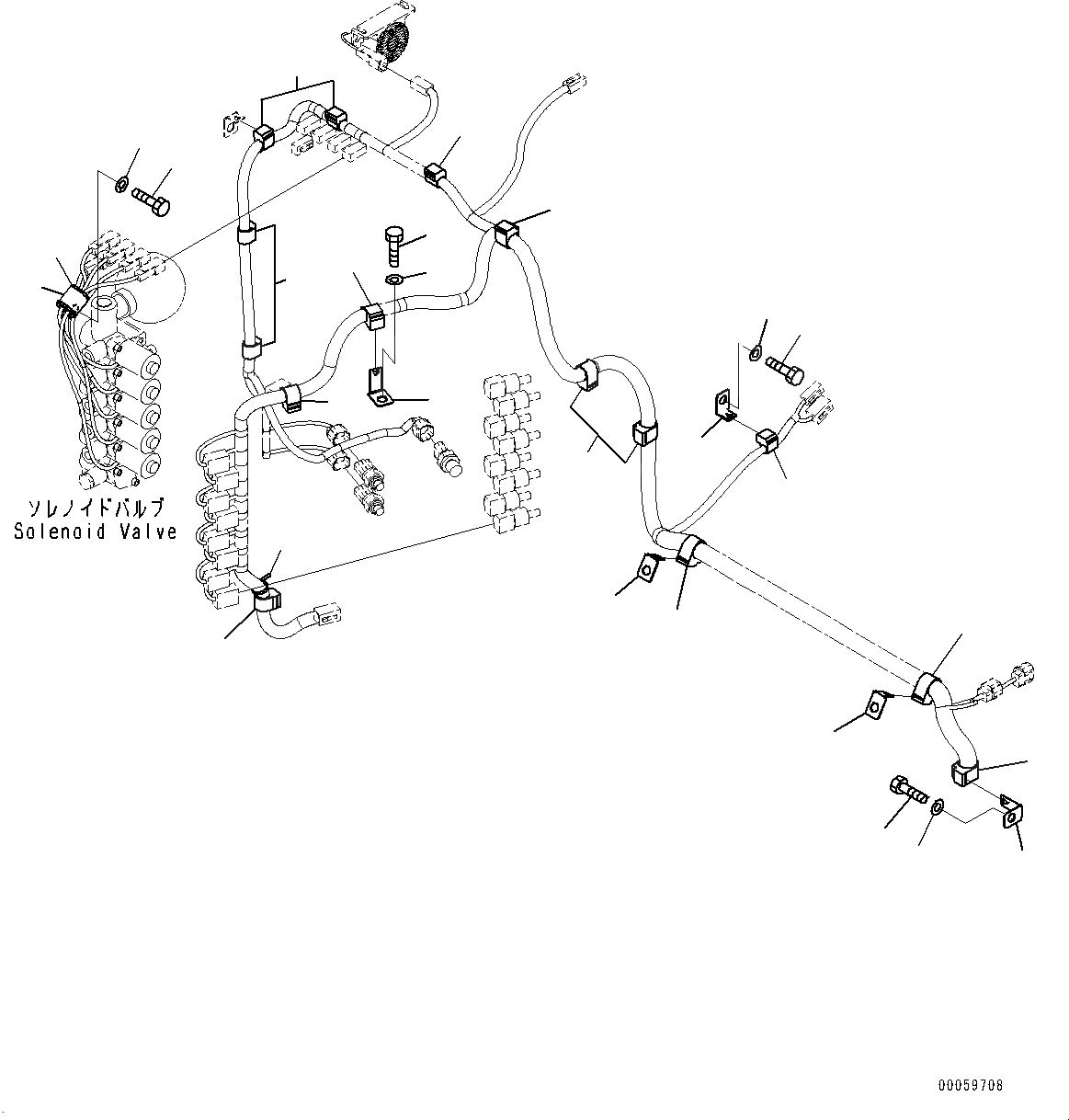 ソレノイドバルブ
Solenoid Valve

00059708