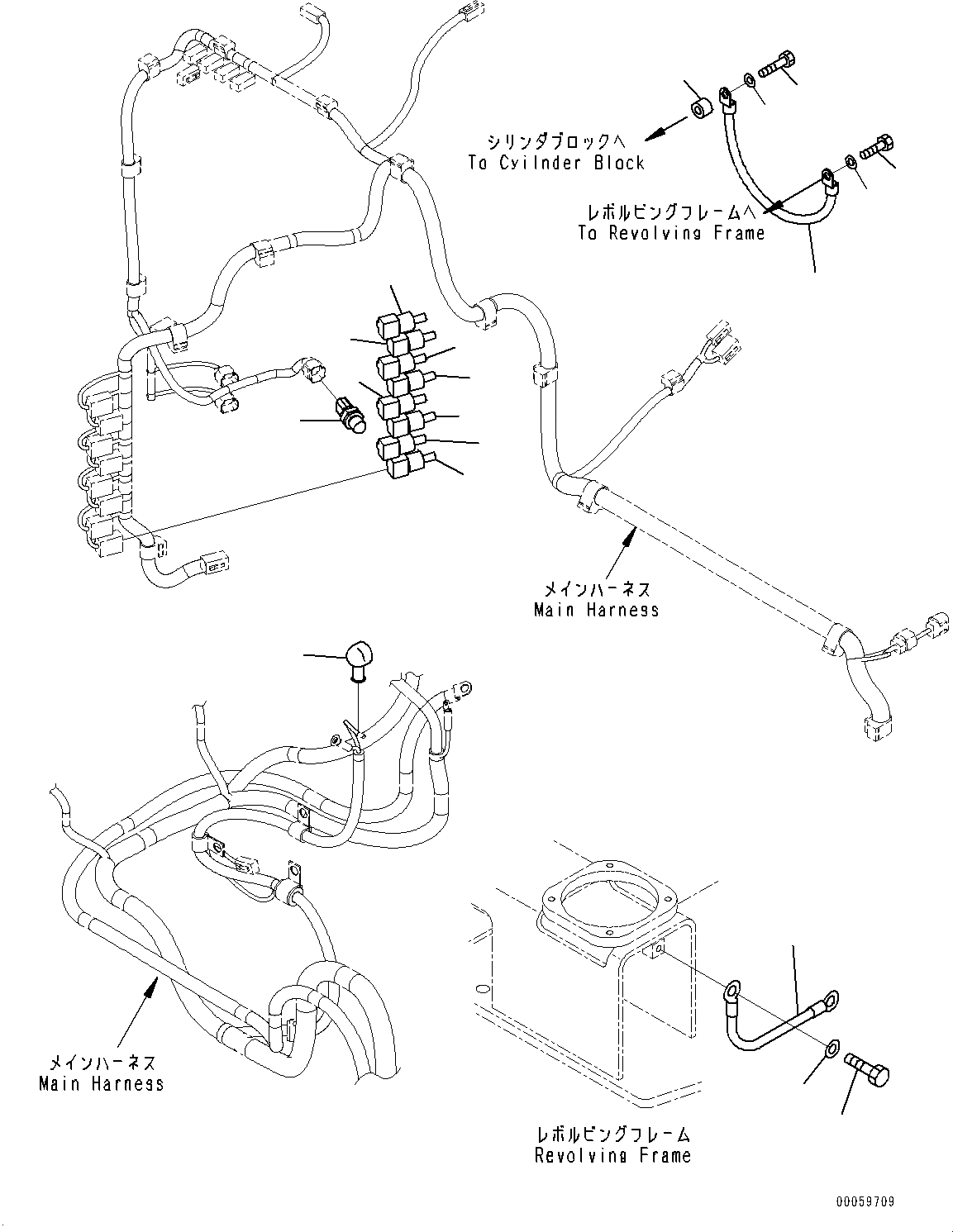 シリンダブロックへ
To Cyilnder Block

レボルビングフレームへ
To Revolving Frame

メインハーネス
Main Harness

メインハーネス
Main Harness

レボルビングフレーム
Revolving Frame

00059709