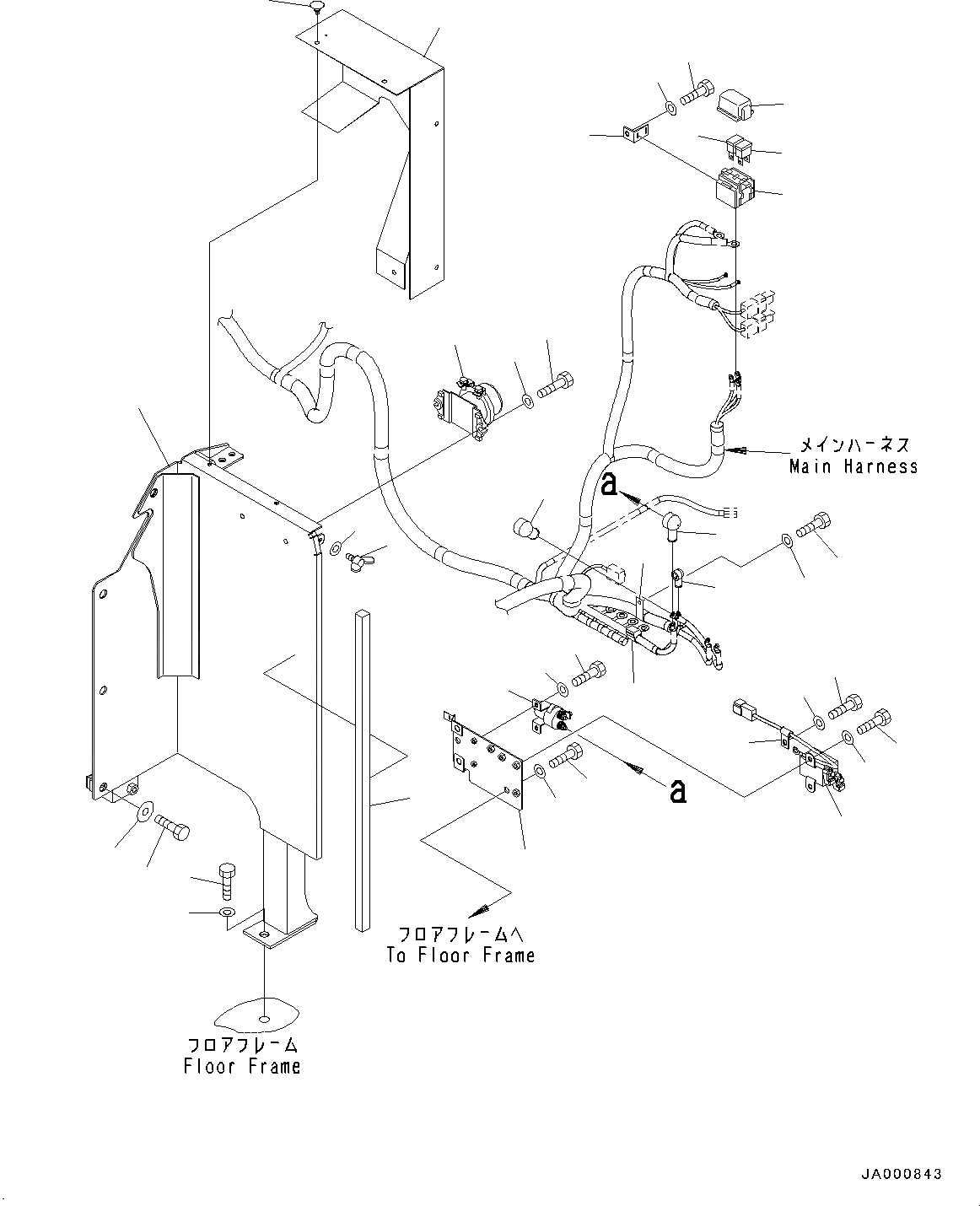 メインハーネス
Main Harness

a

a

フロアフレームへ
To Floor Frame

フロアフレーム
Floor Frame

JA000843