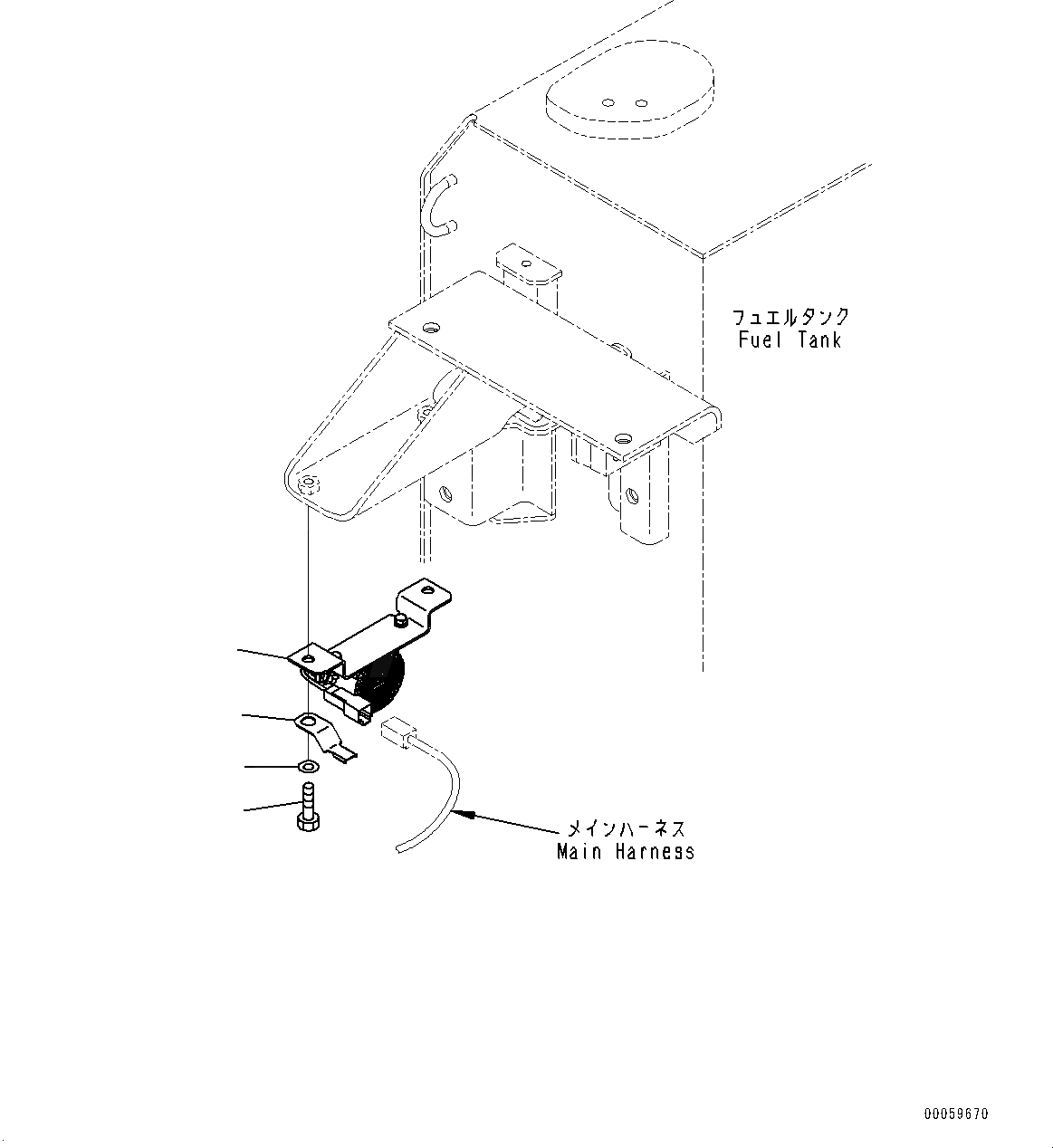 フュエルタンク
Fuel Tank

メインハーネス
Main Harness

00059670