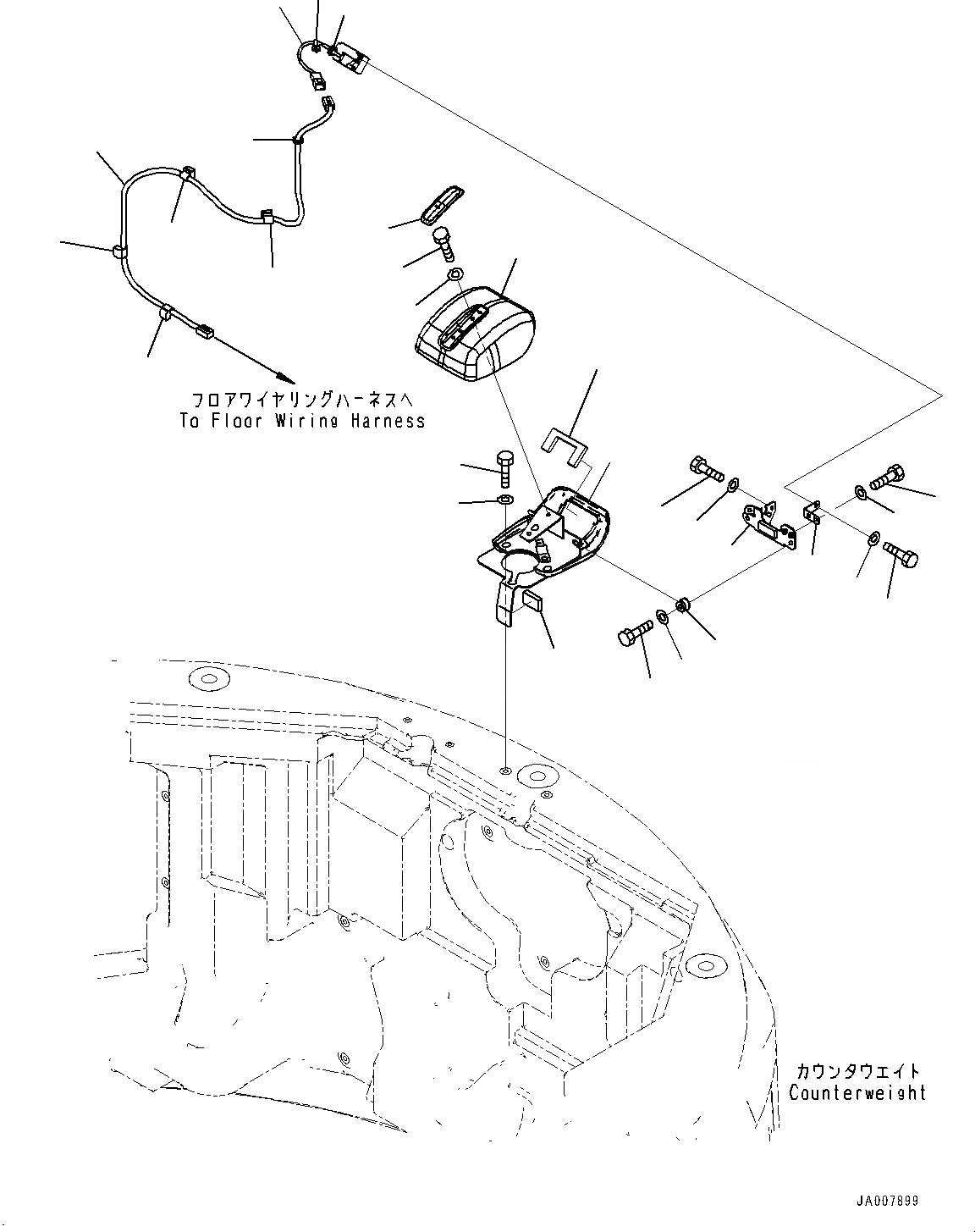 フロアワイヤリングハーネスへ
To Floor Wiring Harness

カウンタウエイト
Counterweight

JA007899