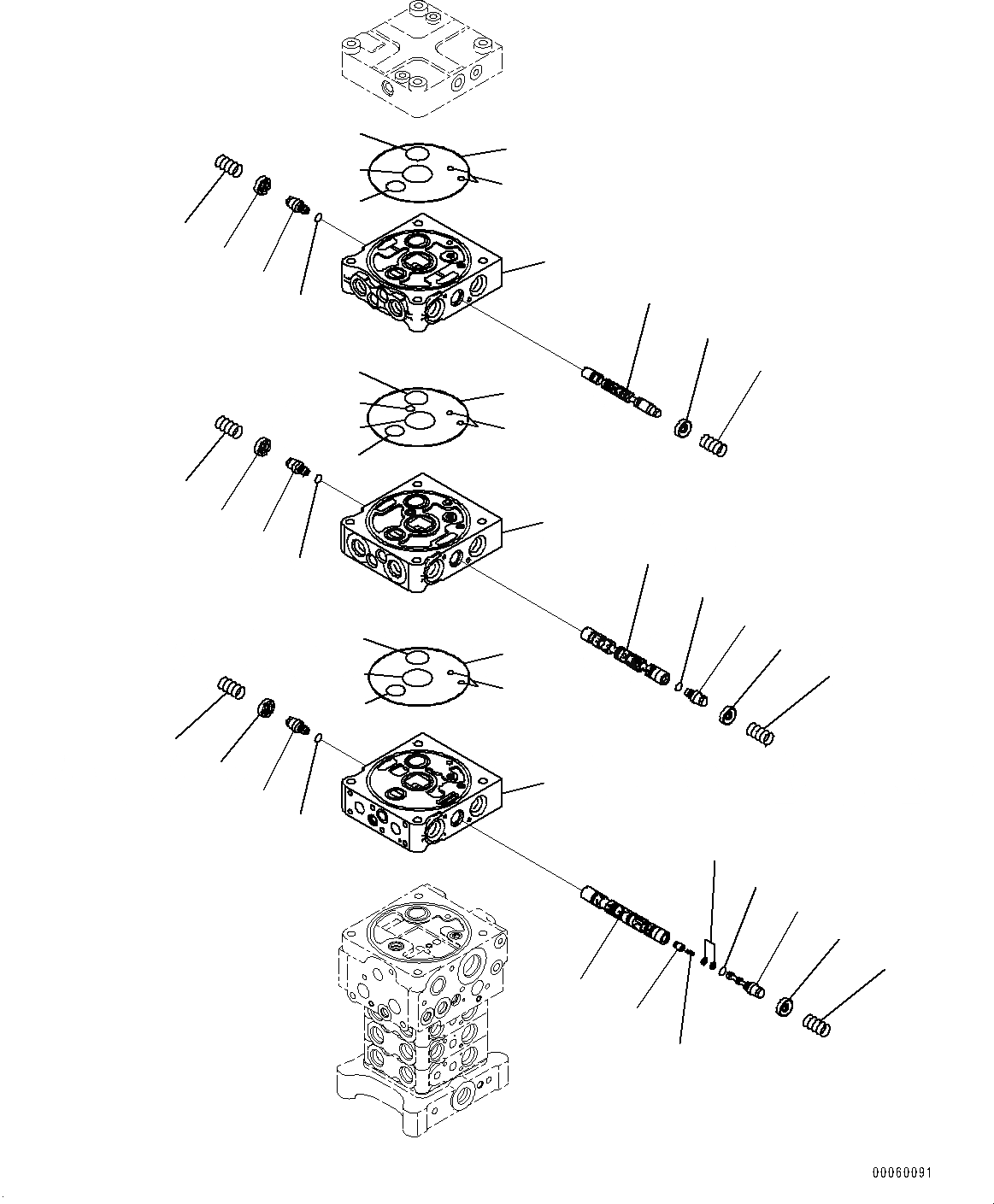 00060091