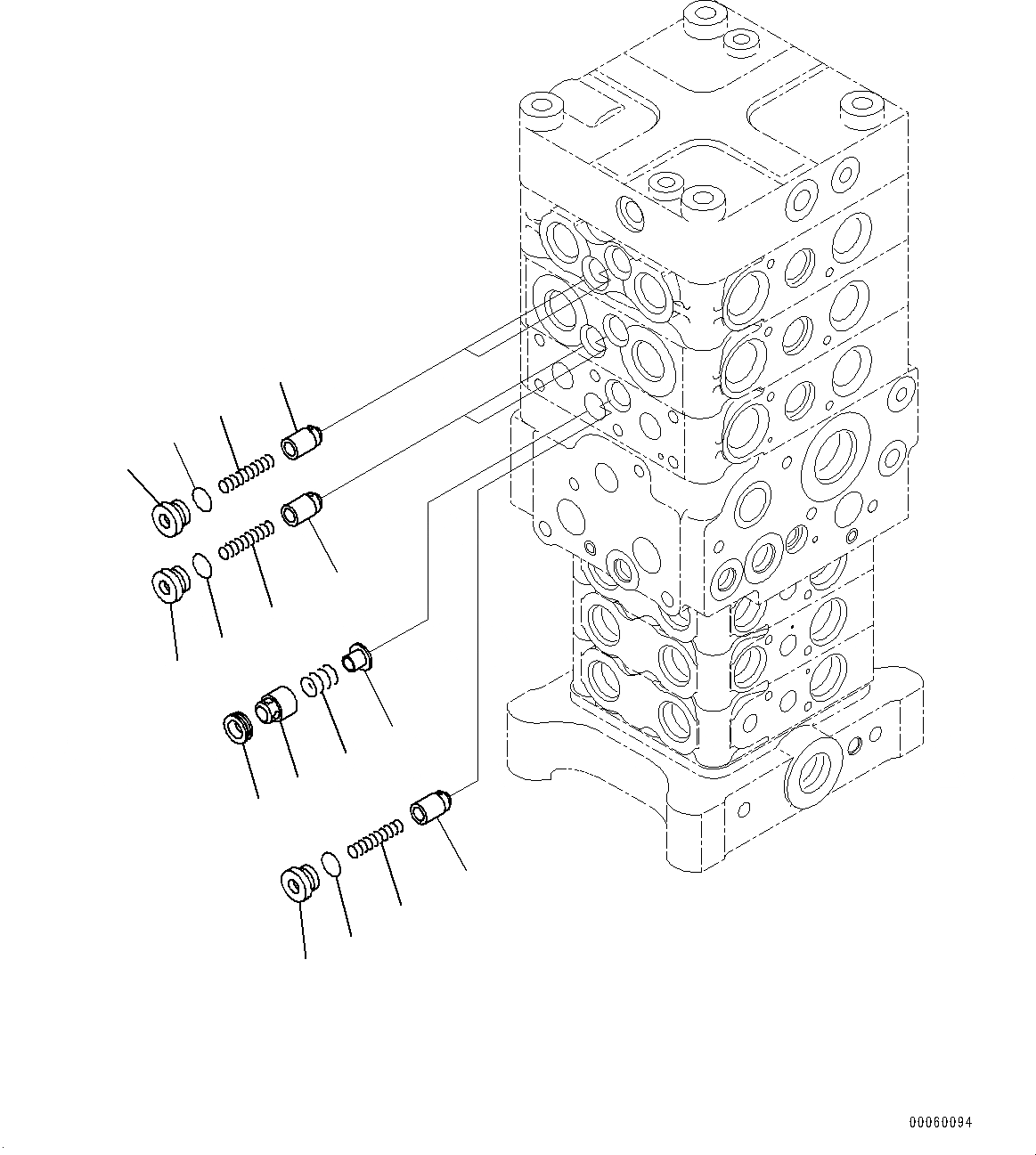 00060094