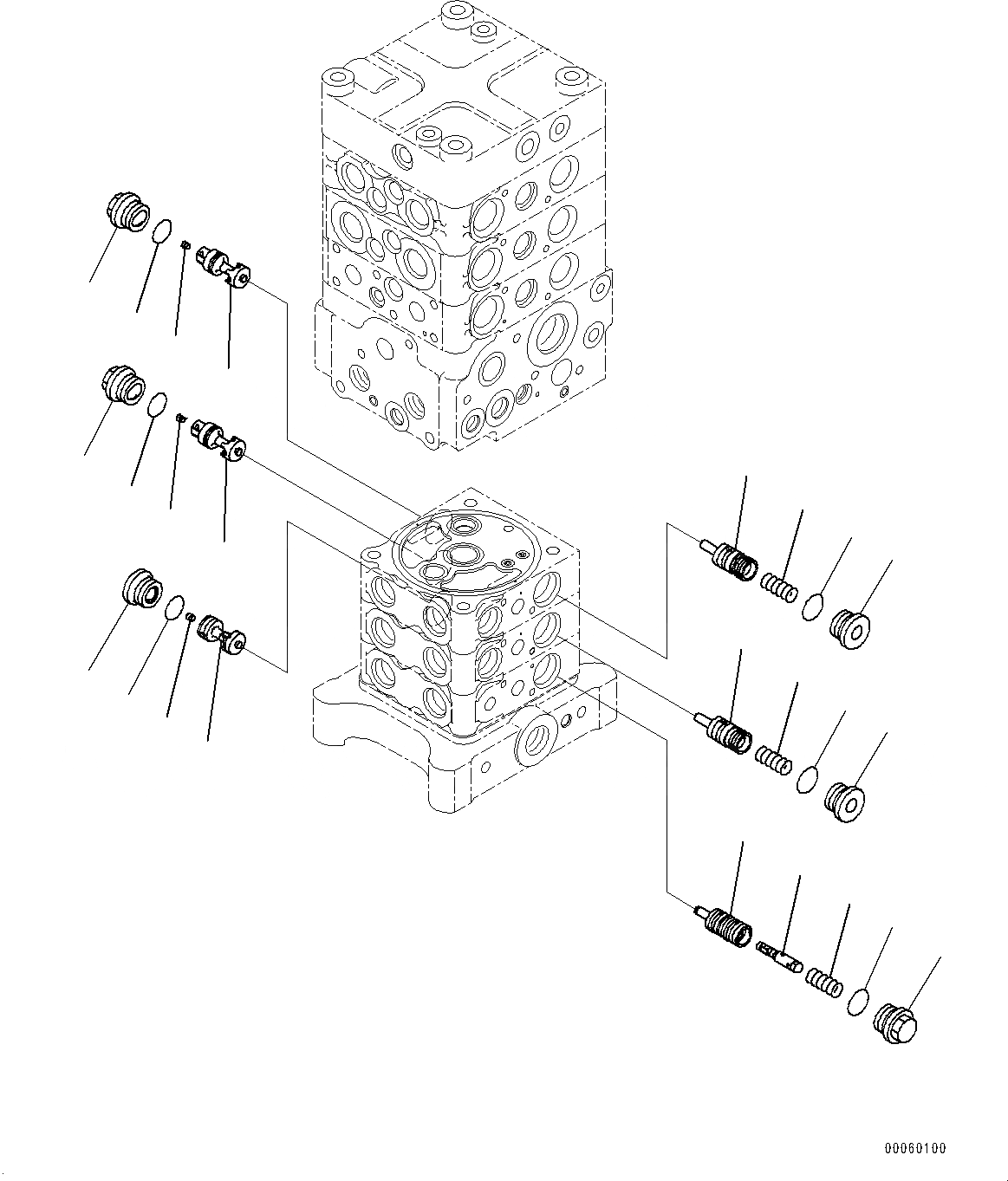 00060100