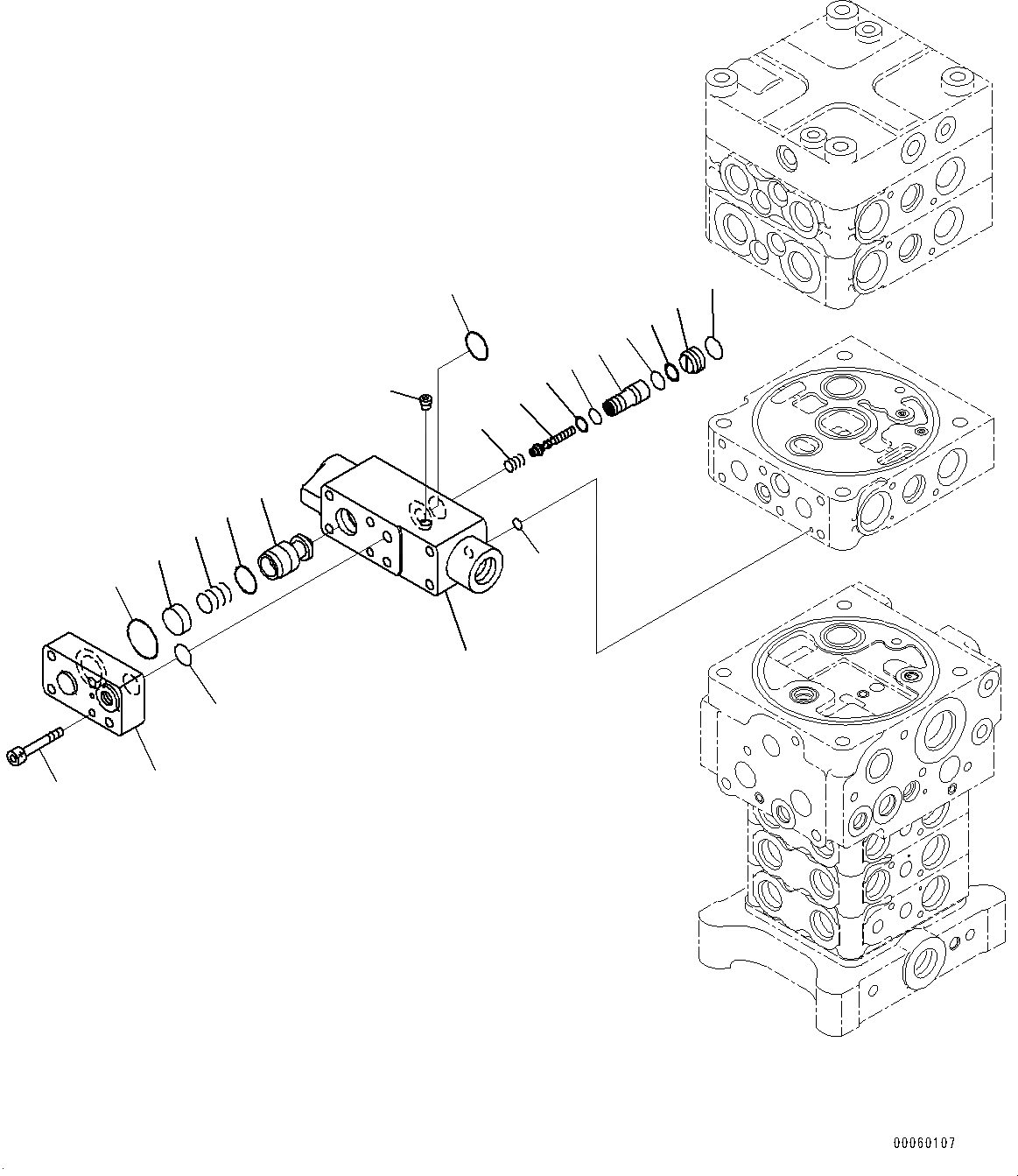 00060107