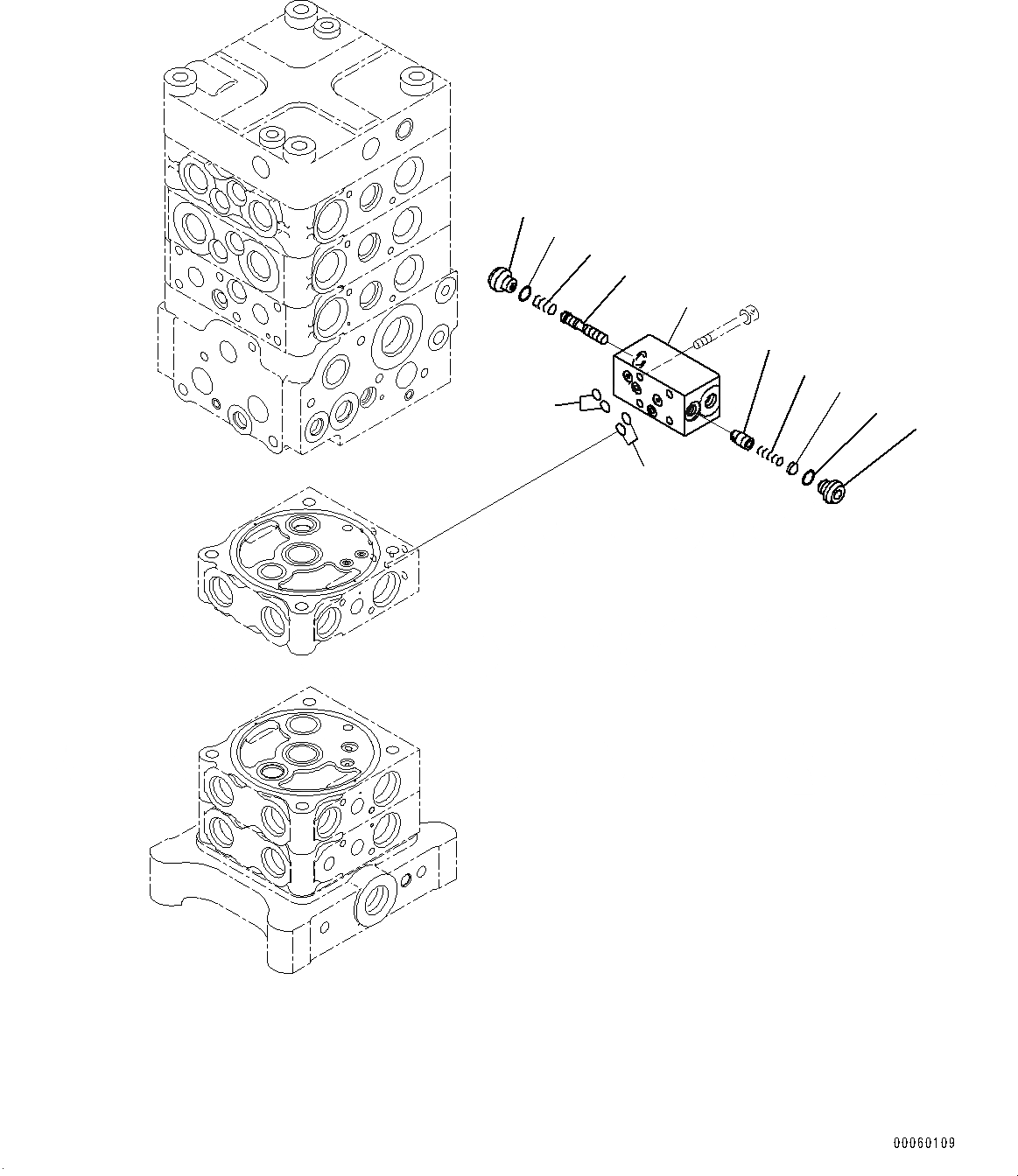 00060109