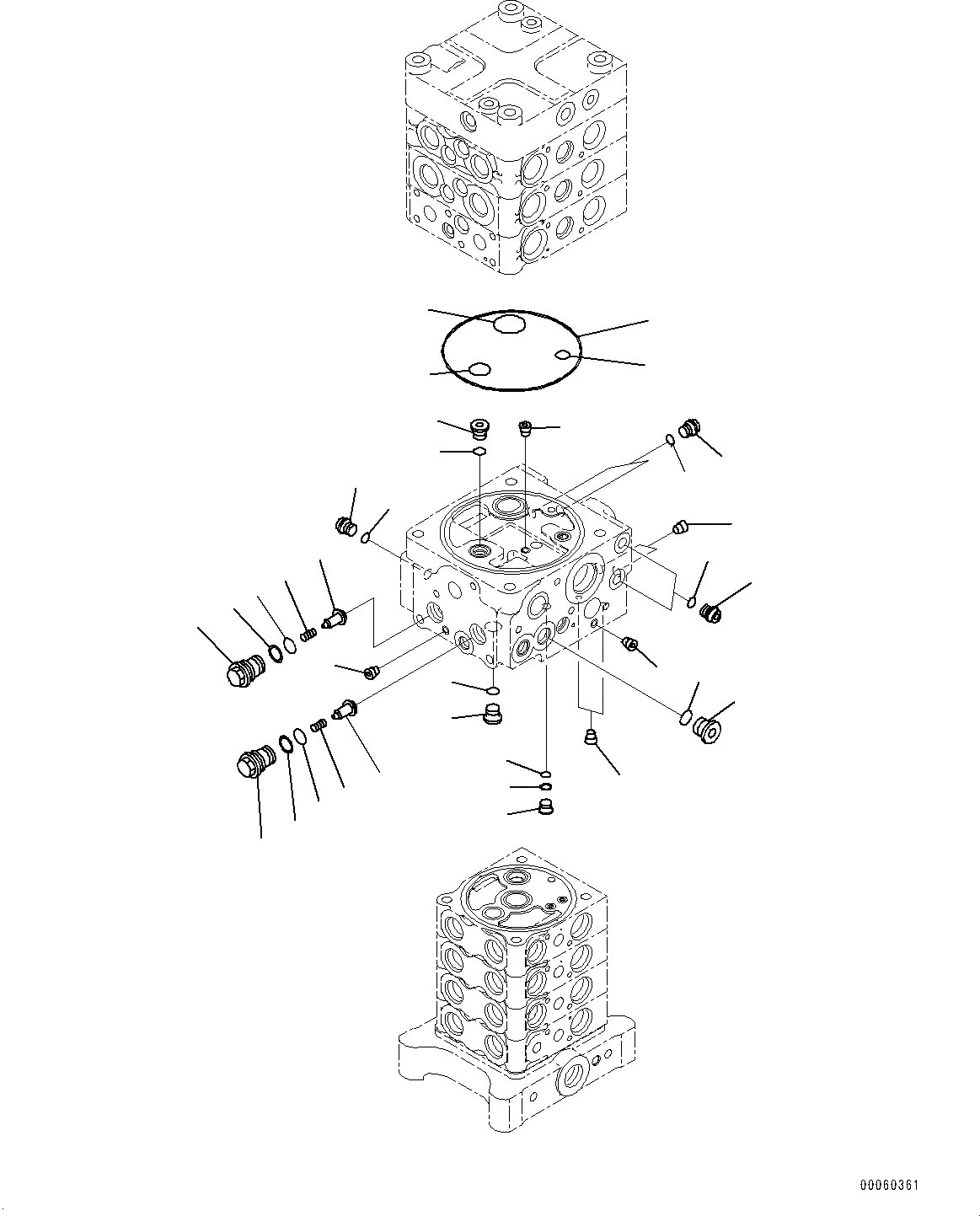 00060361